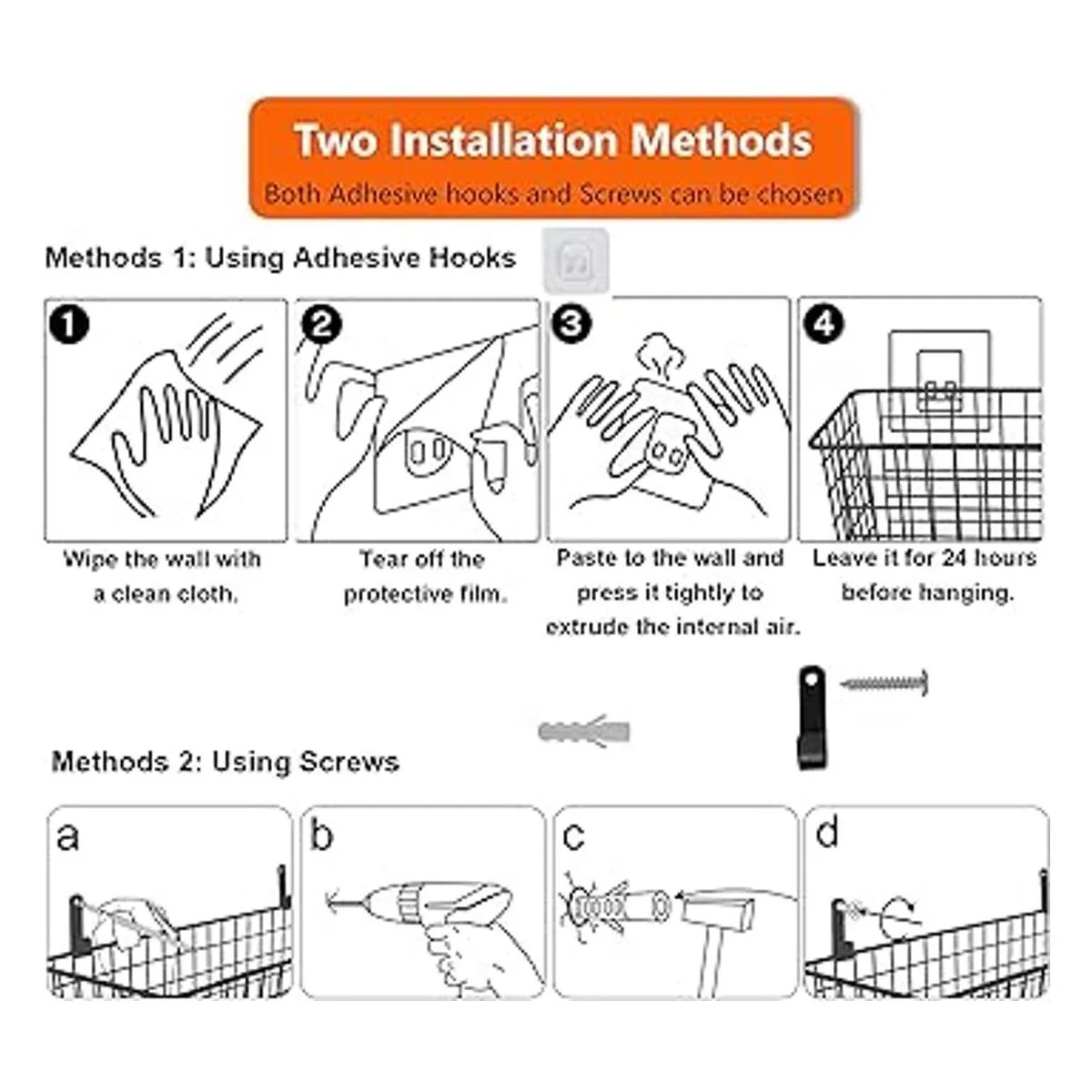 Two Installation Methods

Both Adhesive hooks and Screws can be chosen

Methods 1: Using Adhesive Hooks

1

Wipe the wall with a clean cloth.

2

Tear off the protective film.

3

Paste to the wall and press it tightly to extrude the internal air.

4

Leave it for 24 hours before hanging.

Methods 2: Using Screws

a

b

c

d