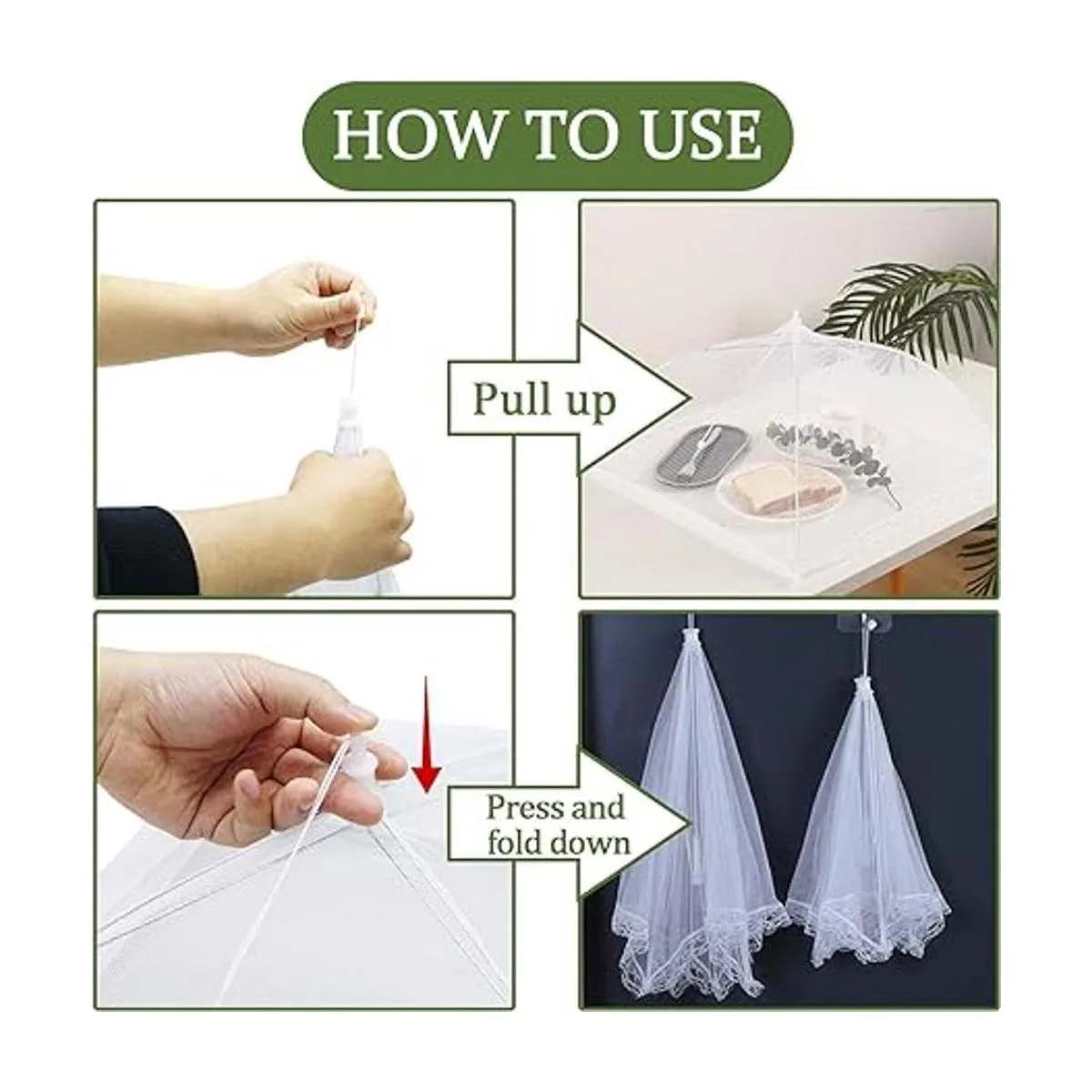 HOW TO USE

Pull up

Press and fold down