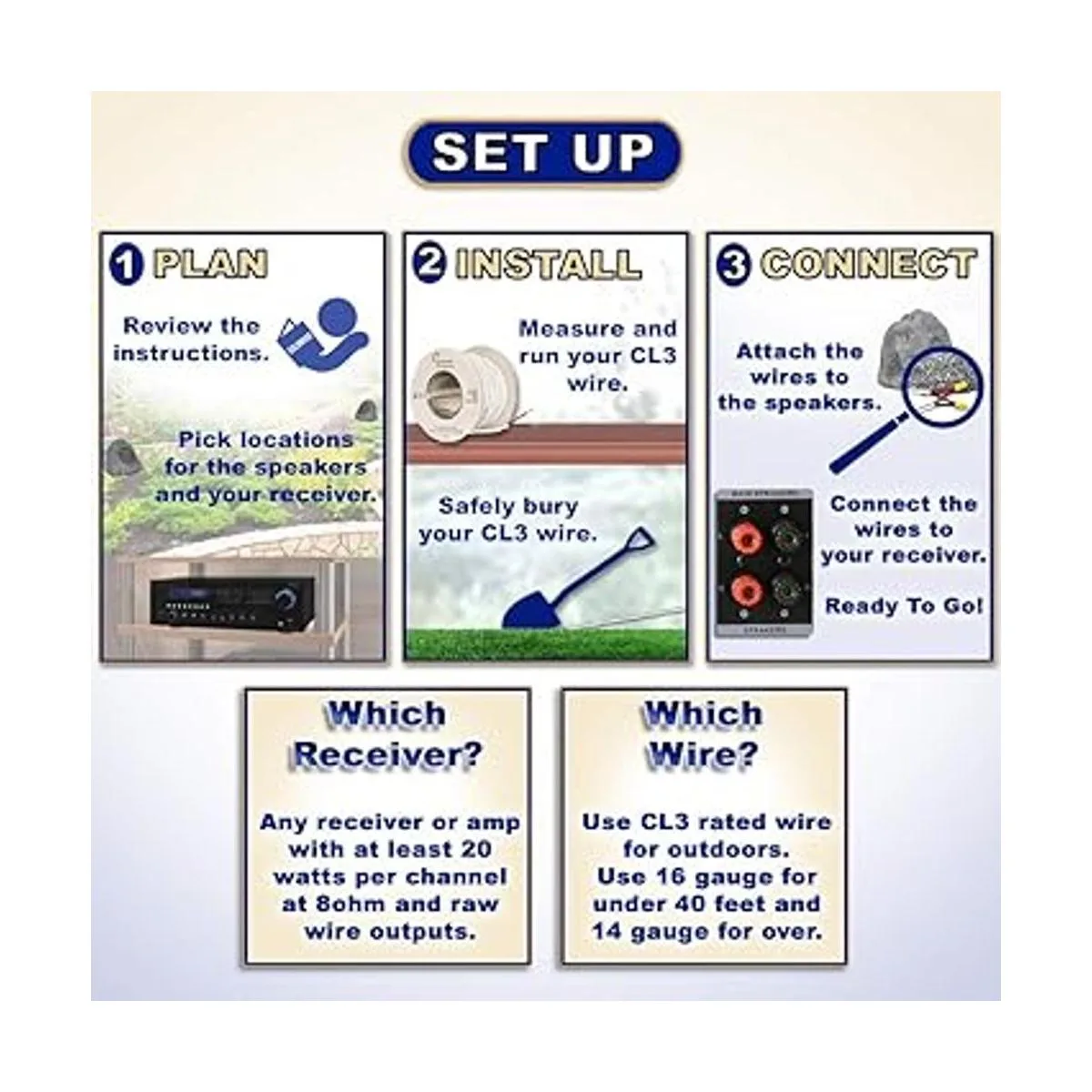 SET UP

1 PLAN

Review the instructions.

Pick locations for the speakers and your receiver.

2 INSTALL

Measure and run your CL3 wire.

Safely bury your CL3 wire.

3 CONNECT

Attach the wires to the speakers.

Connect the wires to your receiver.

Ready To Go!

SPEAKERS

Which Receiver?

Any receiver or amp with at least 20 watts per channel at 8ohm and raw wire outputs.

Which Wire?

Use CL3 rated wire for outdoors. Use 16 gauge for under 40 feet and 14 gauge for over.