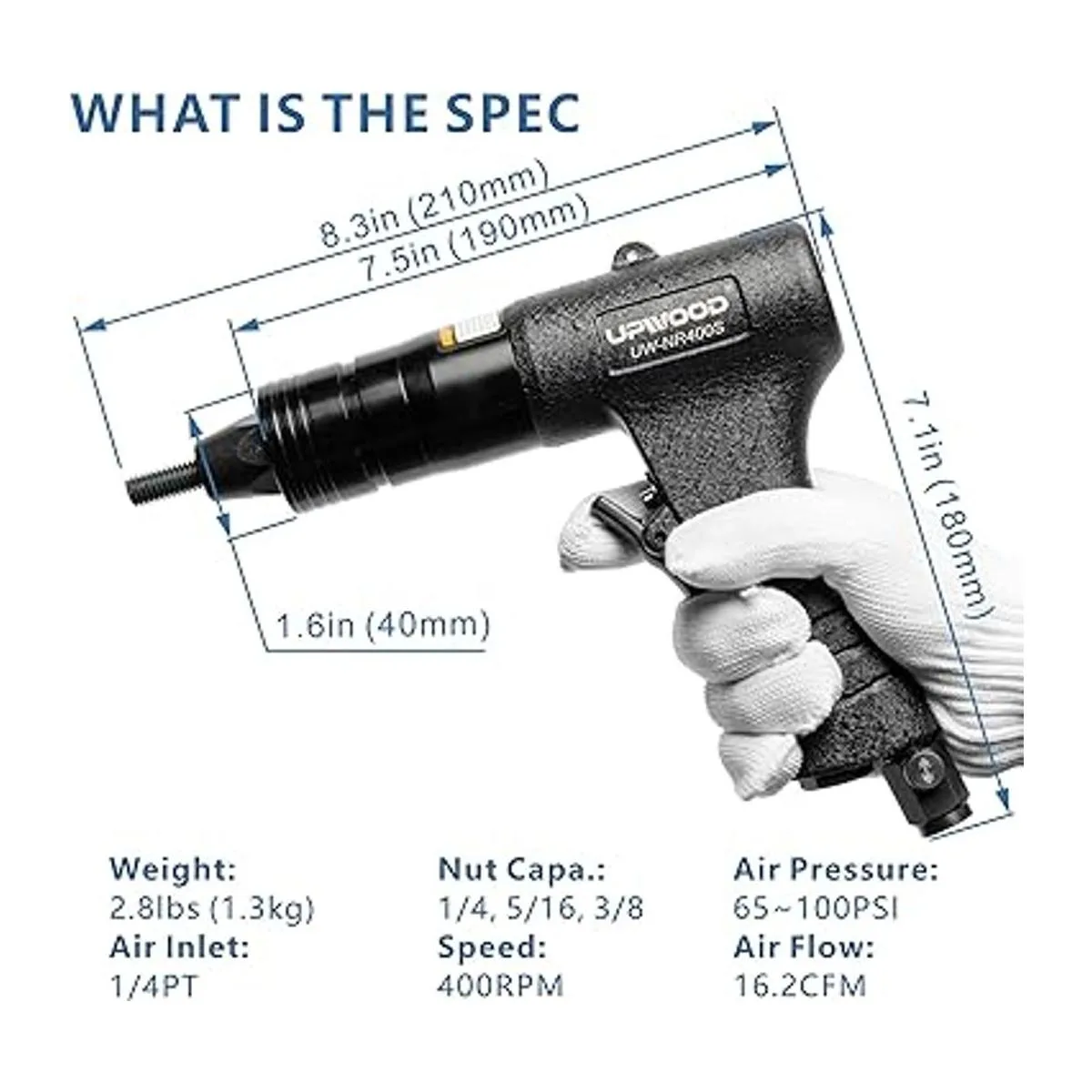 WHAT IS THE SPEC

8.3in (210mm)

7.5in (190mm)

UPWOOD
UW-NR400S

7.1in (180mm)

1.6in (40mm)

Weight:
2.8lbs (1.3kg)
Air Inlet:
1/4PT

Nut Capa.:
1/4, 5/16, 3/8
Speed:
400RPM

Air Pressure:
65~100PSI
Air Flow:
16.2CFM