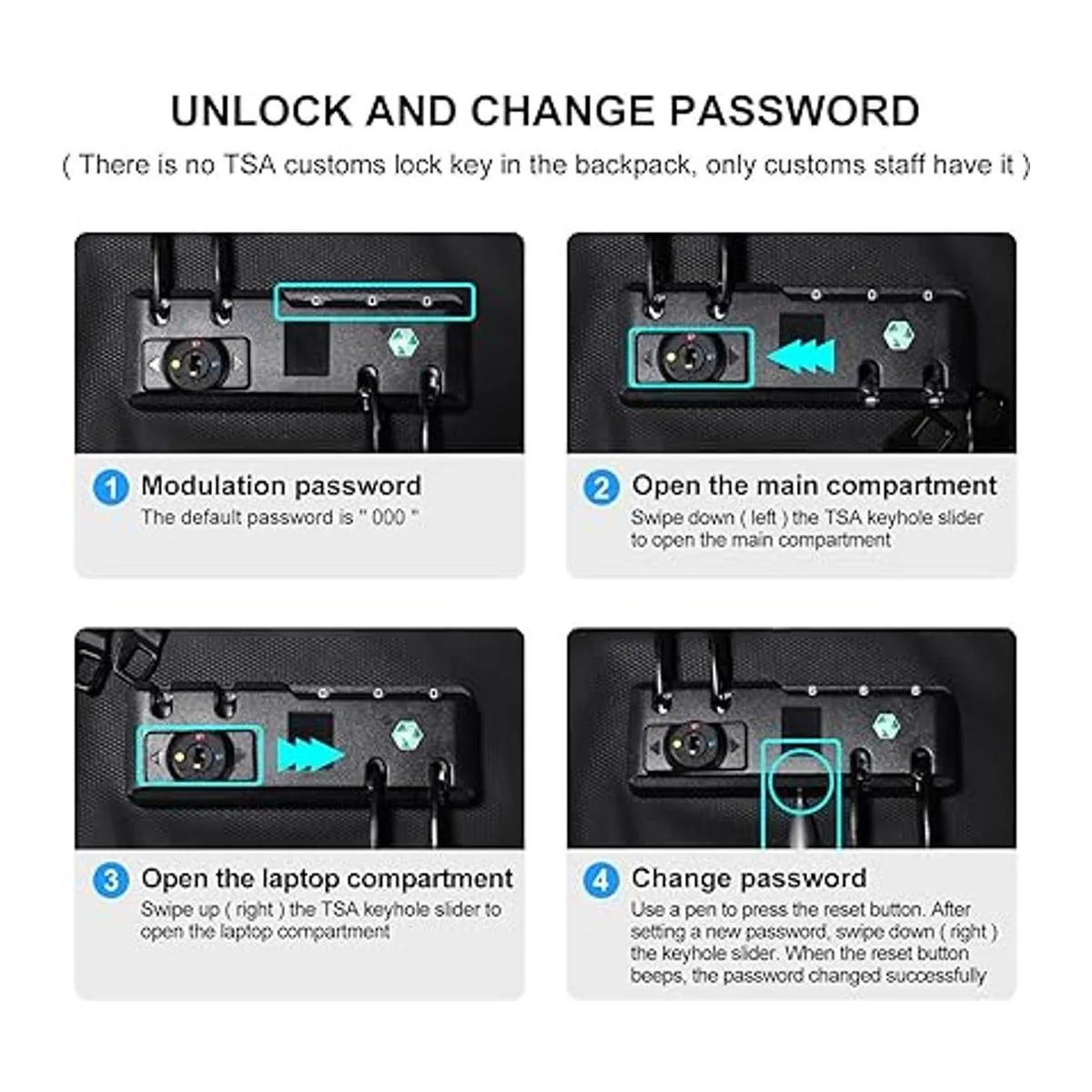 UNLOCK AND CHANGE PASSWORD

( There is no TSA customs lock key in the backpack, only customs staff have it )

1 Modulation password
The default password is " 000 "

2 Open the main compartment
Swipe down ( left ) the TSA keyhole slider to open the main compartment

3 Open the laptop compartment
Swipe up ( right ) the TSA keyhole slider to open the laptop compartment

4 Change password
Use a pen to press the reset button. After setting a new password, swipe down ( right ) the keyhole slider. When the reset button beeps, the password changed successfully