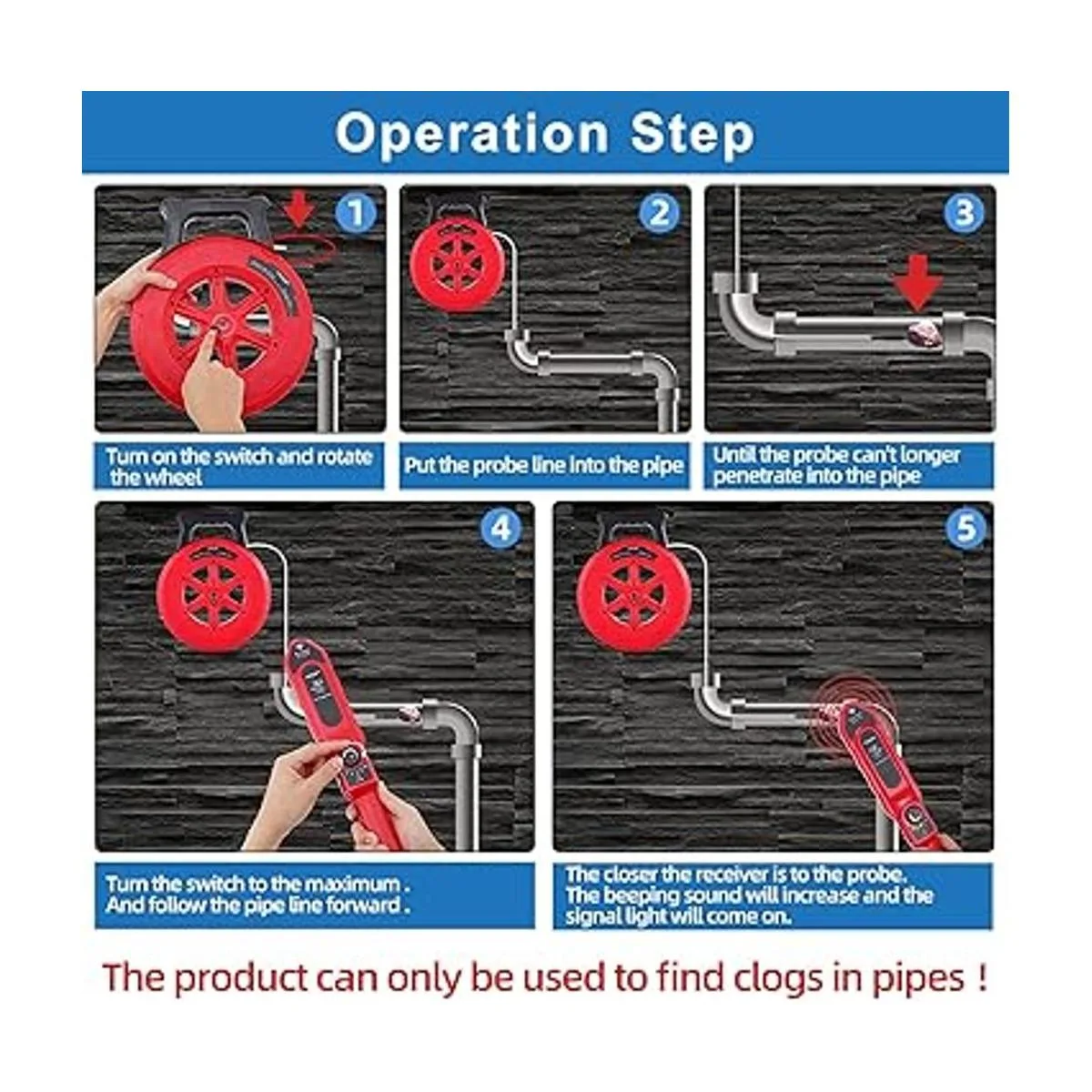 Operation Step

1

Turn on the switch and rotate the wheel

2

Put the probe line into the pipe

3

Until the probe can't longer penetrate into the pipe

4

Turn the switch to the maximum . And follow the pipe line forward .

5

The closer the receiver is to the probe. The beeping sound will increase and the signal light will come on.

The product can only be used to find clogs in pipes !