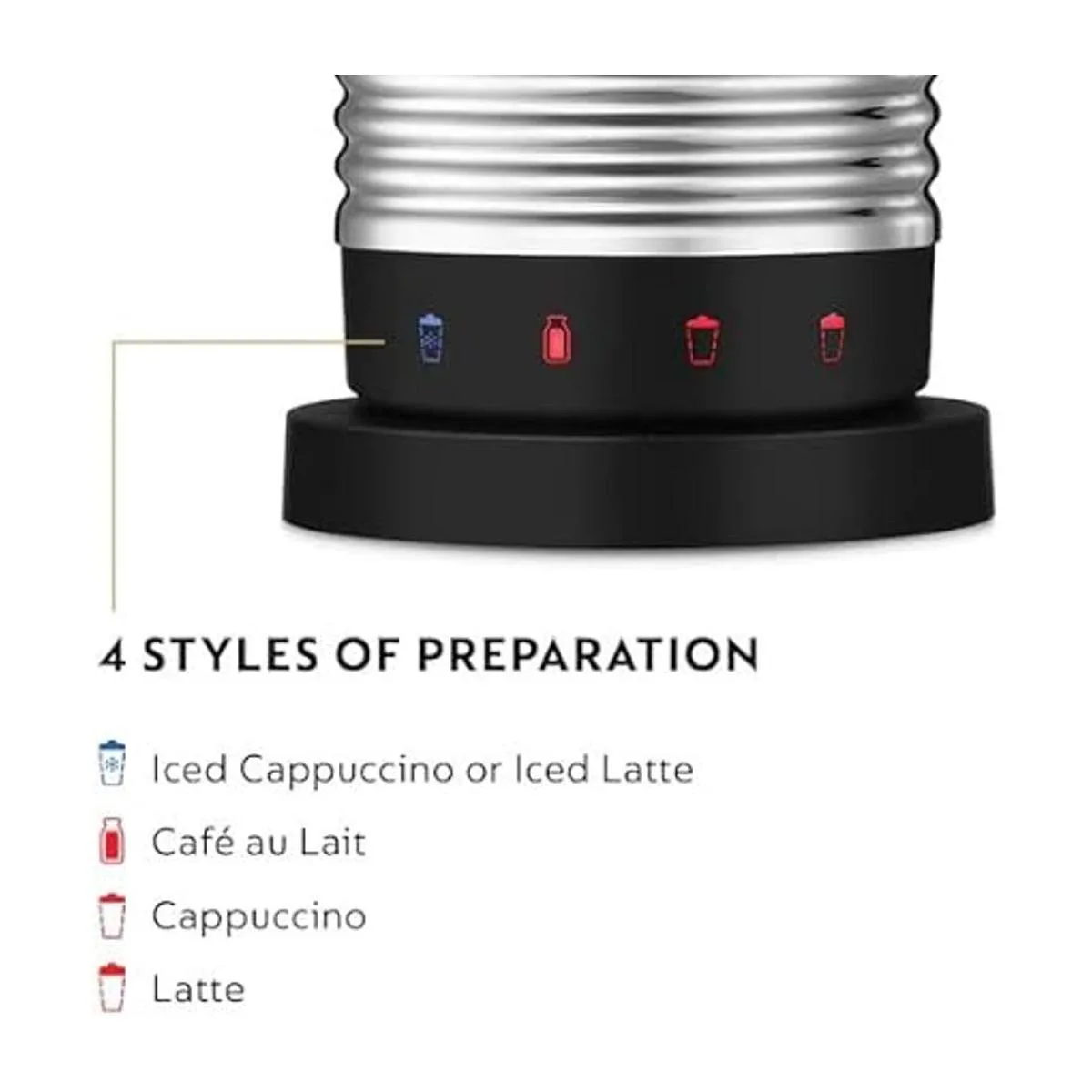 4 STYLES OF PREPARATION

Iced Cappuccino or Iced Latte

Café au Lait

Cappuccino

Latte