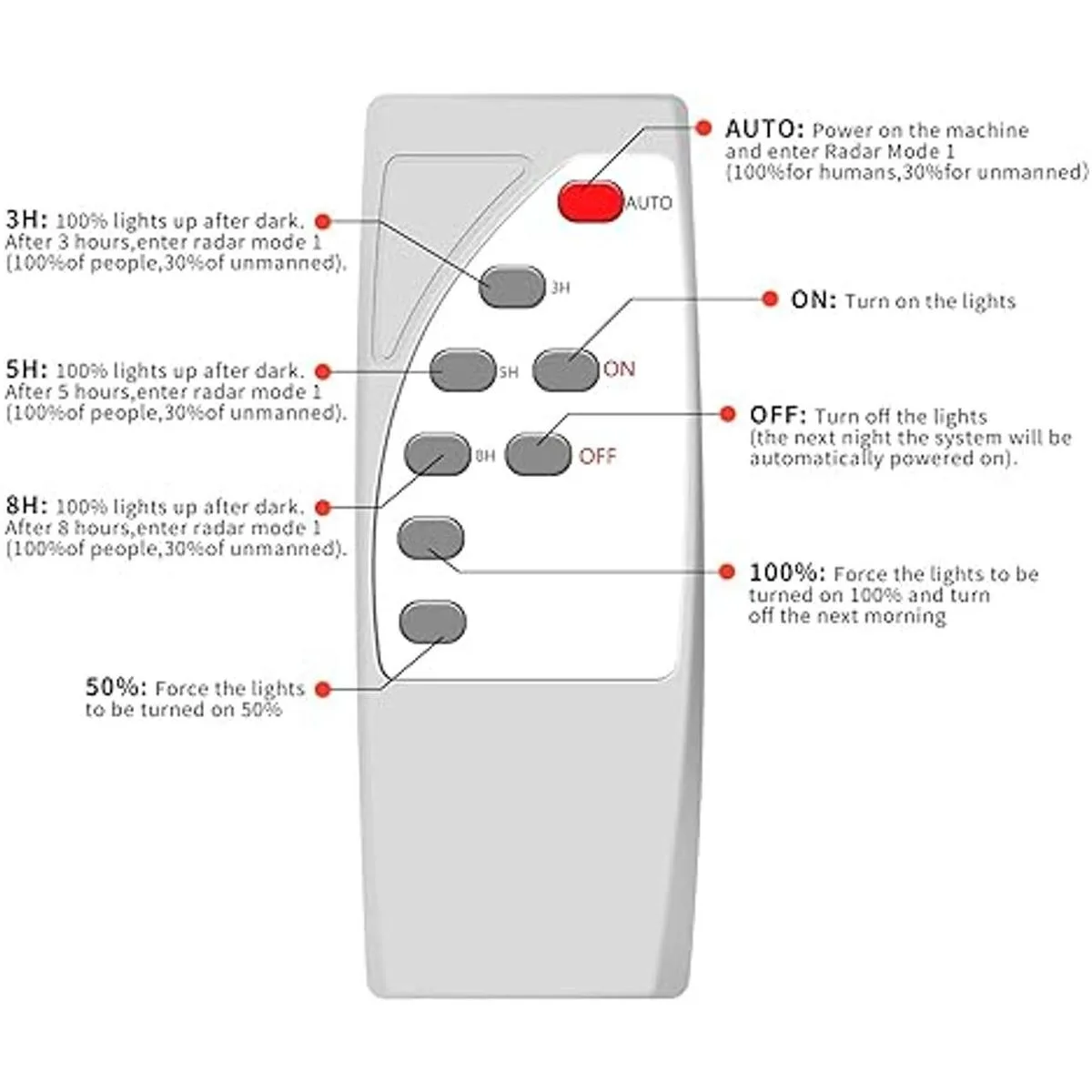 AUTO: Power on the machine and enter Radar Mode 1 (100%for humans,30%for unmanned)

AUTO

3H: 100% lights up after dark. After 3 hours,enter radar mode 1 (100%of people,30%of unmanned).

3H

ON: Turn on the lights

5H: 100% lights up after dark. After 5 hours,enter radar mode 1 (100%of people,30%of unmanned).

5H

ON

OFF: Turn off the lights (the next night the system will be automatically powered on).

8H

OFF

8H: 100% lights up after dark. After 8 hours,enter radar mode 1 (100%of people,30%of unmanned).

100%: Force the lights to be turned on 100% and turn off the next morning

50%: Force the lights to be turned on 50%