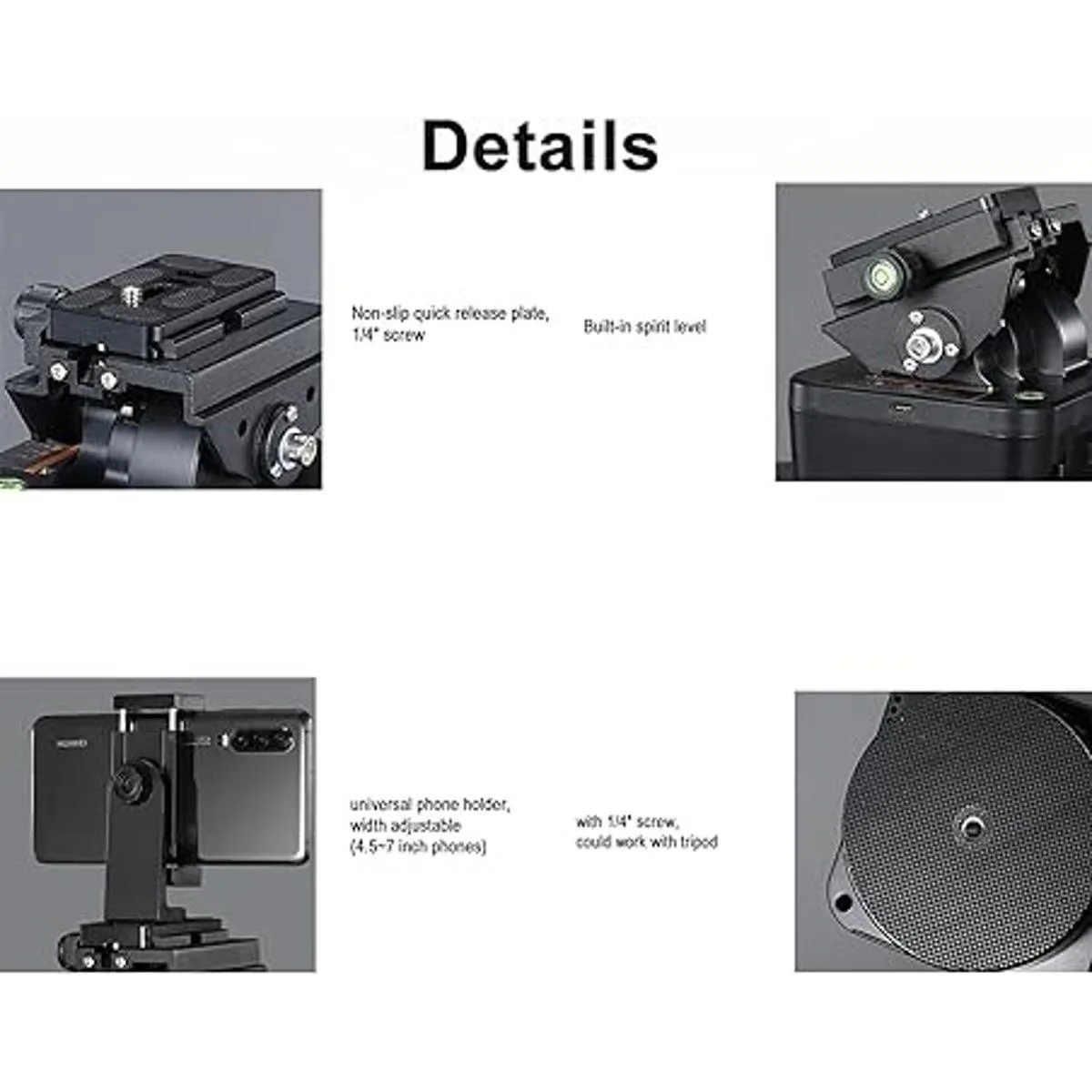 Details

Non-slip quick release plate, 1/4" screw

Built-in spirit level

HUAWEI

universal phone holder, width adjustable (4.5~7 inch phones)

with 1/4" screw, could work with tripod