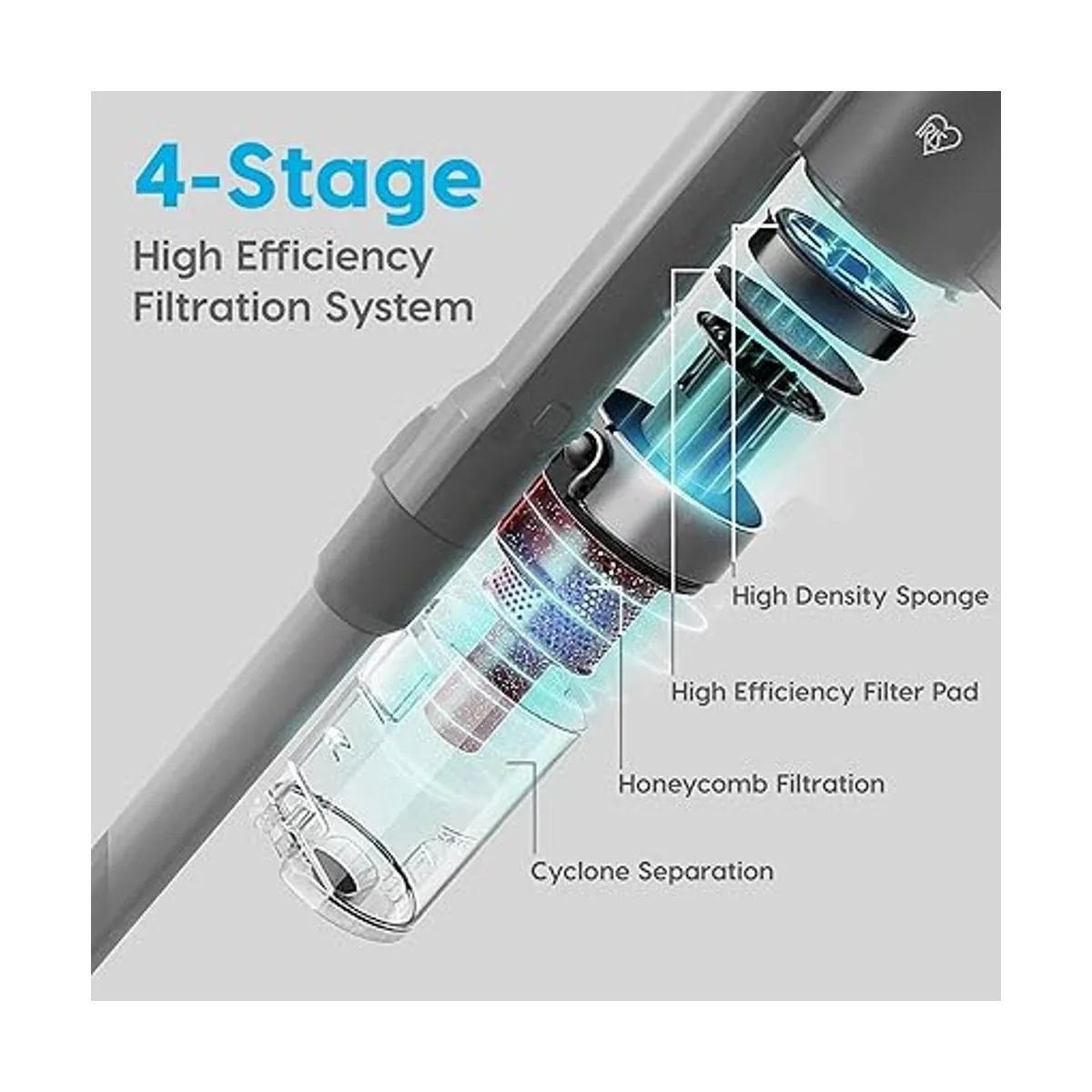 4-Stage

High Efficiency Filtration System

High Density Sponge

High Efficiency Filter Pad

Honeycomb Filtration

Cyclone Separation