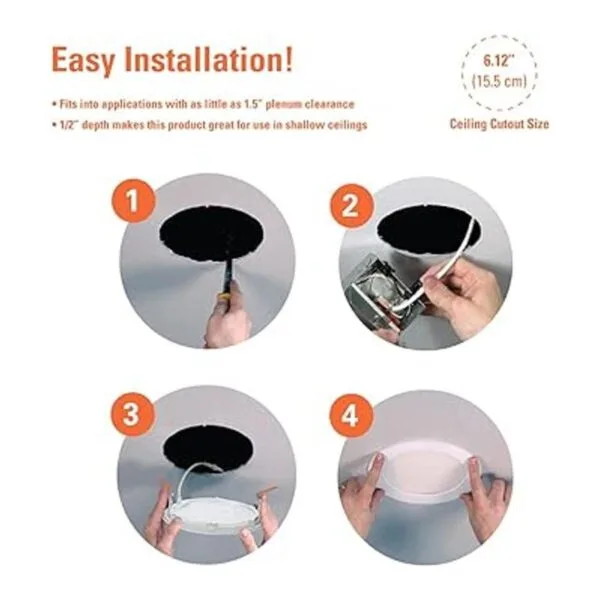 Easy Installation!

• Fits into applications with as little as 1.5" plenum clearance
• 1/2" depth makes this product great for use in shallow ceilings

6.12"
(15.5 cm)
Ceiling Cutout Size

1

2

3

4