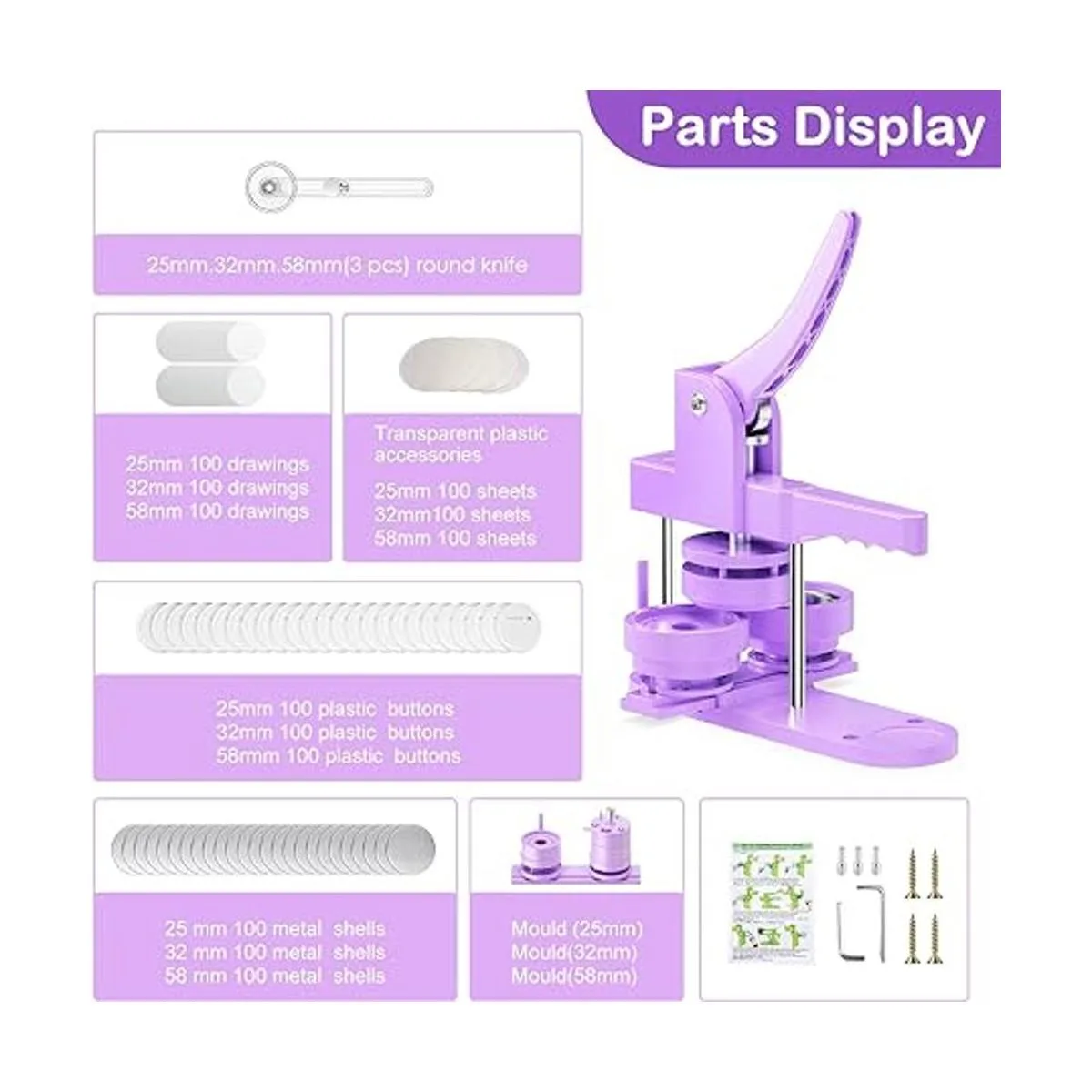 Parts Display

25mm.32mm.58mm(3 pcs) round knife

25mm 100 drawings
32mm 100 drawings
58mm 100 drawings

Transparent plastic accessories
25mm 100 sheets
32mm100 sheets
58mm 100 sheets

25mm 100 plastic buttons
32mm 100 plastic buttons
58mm 100 plastic buttons

25 mm 100 metal shells
32 mm 100 metal shells
58 mm 100 metal shells

Mould (25mm)
Mould(32mm)
Mould(58mm)