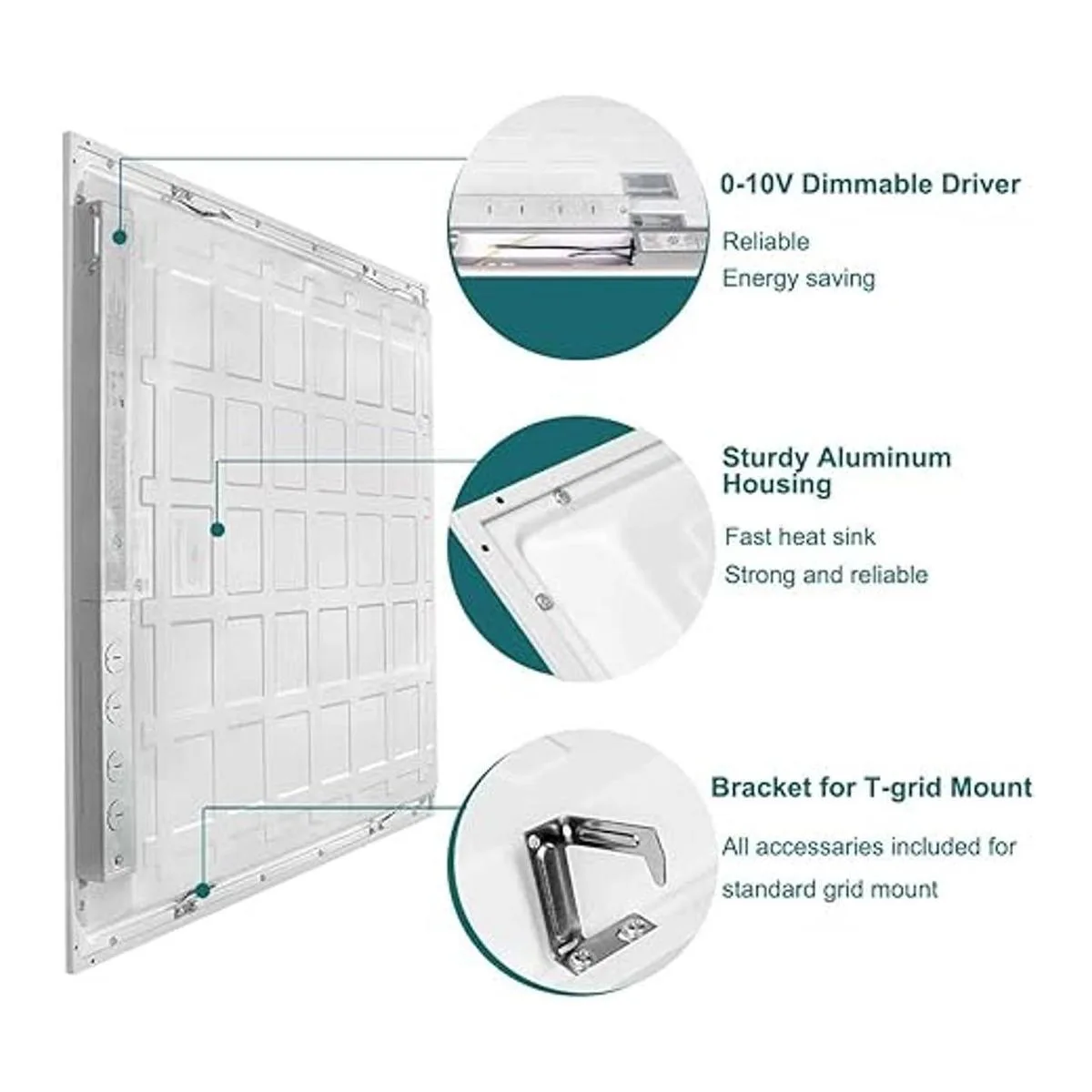 0-10V Dimmable Driver

Reliable

Energy saving

Sturdy Aluminum Housing

Fast heat sink

Strong and reliable

Bracket for T-grid Mount

All accessaries included for standard grid mount