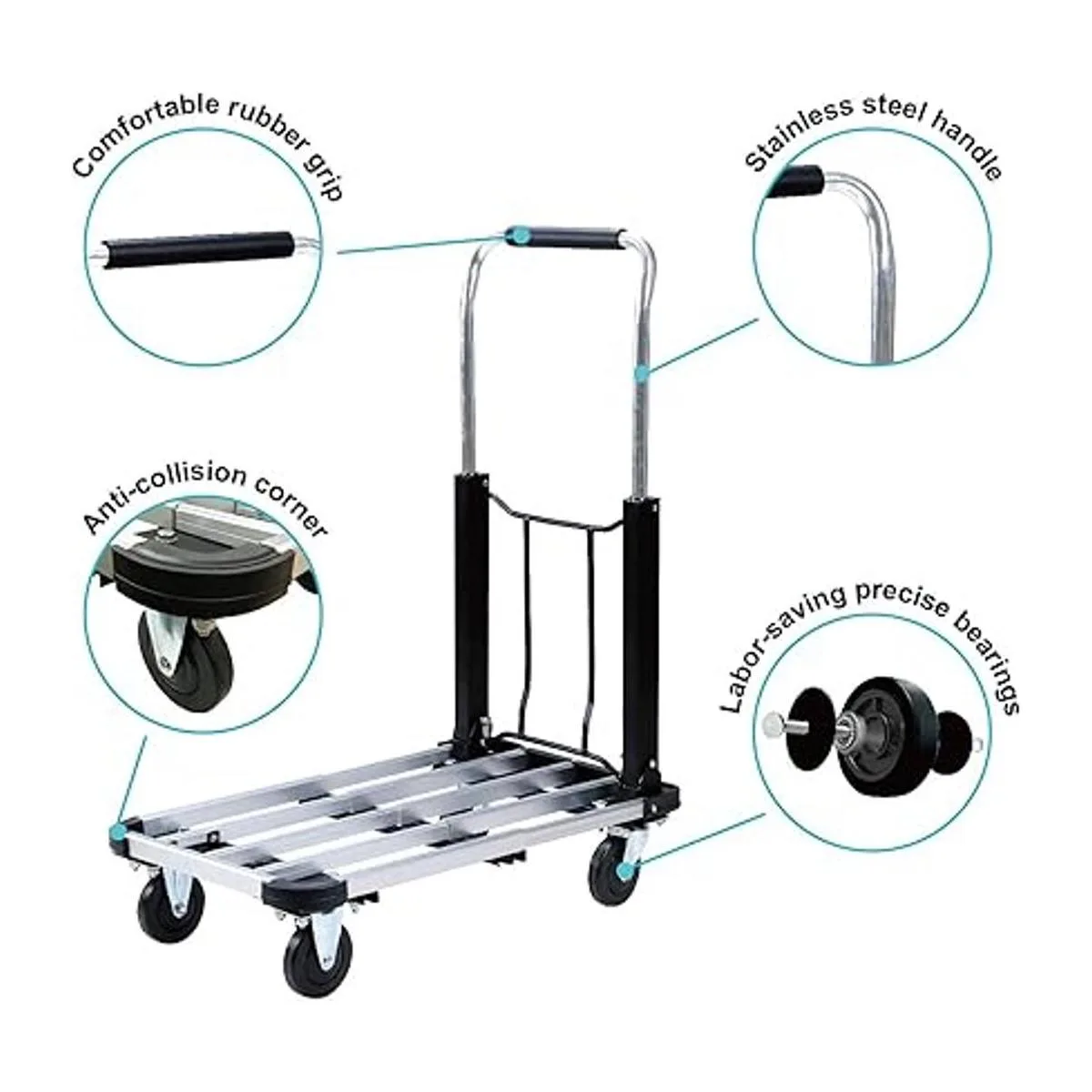 Comfortable rubber grip

Stainless steel handle

Anti-collision corner

Labor-saving precise bearings