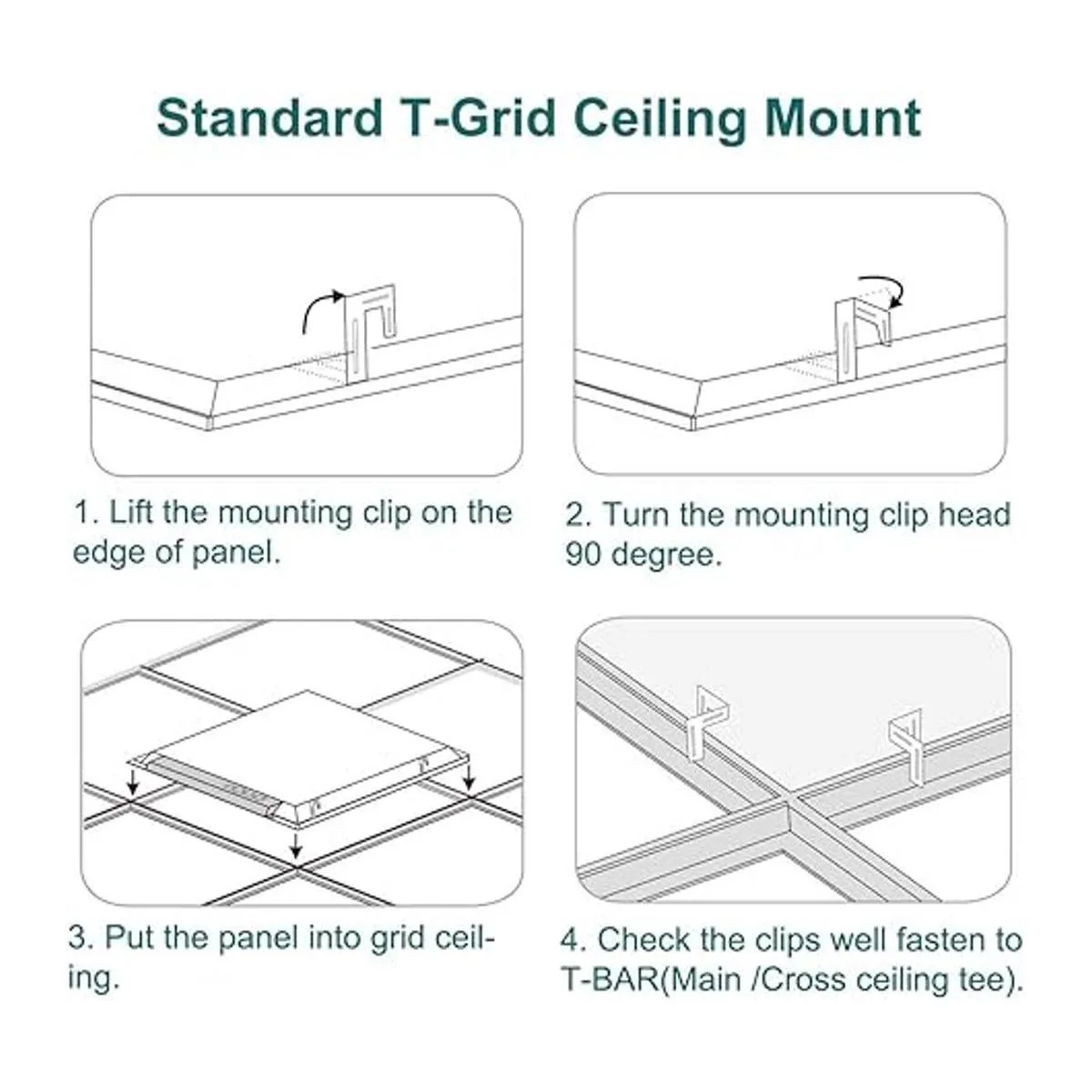 Standard T-Grid Ceiling Mount

1. Lift the mounting clip on the edge of panel.

2. Turn the mounting clip head 90 degree.

3. Put the panel into grid ceiling.

4. Check the clips well fasten to T-BAR(Main /Cross ceiling tee).