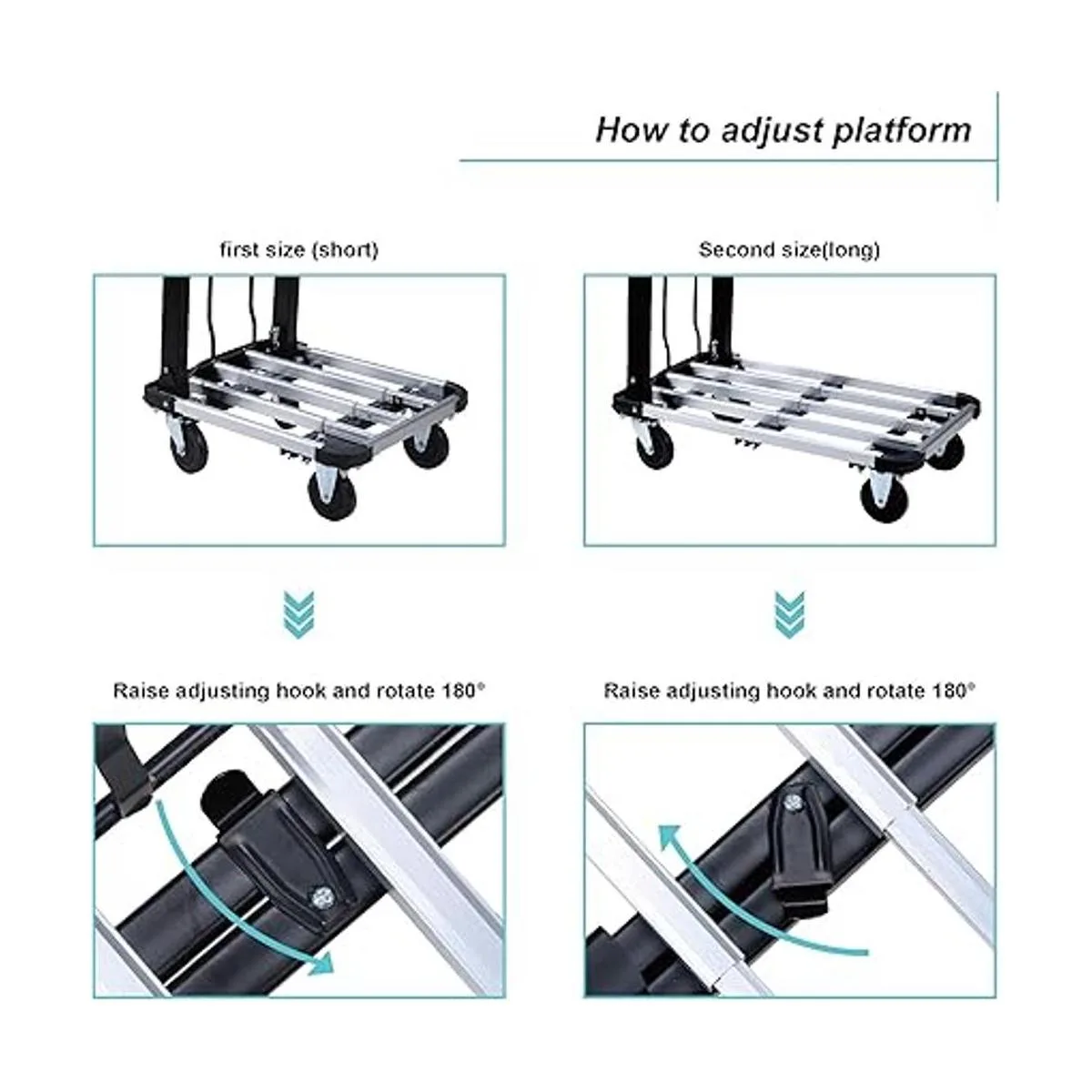 How to adjust platform

first size (short)

Second size(long)

Raise adjusting hook and rotate 180°

Raise adjusting hook and rotate 180°