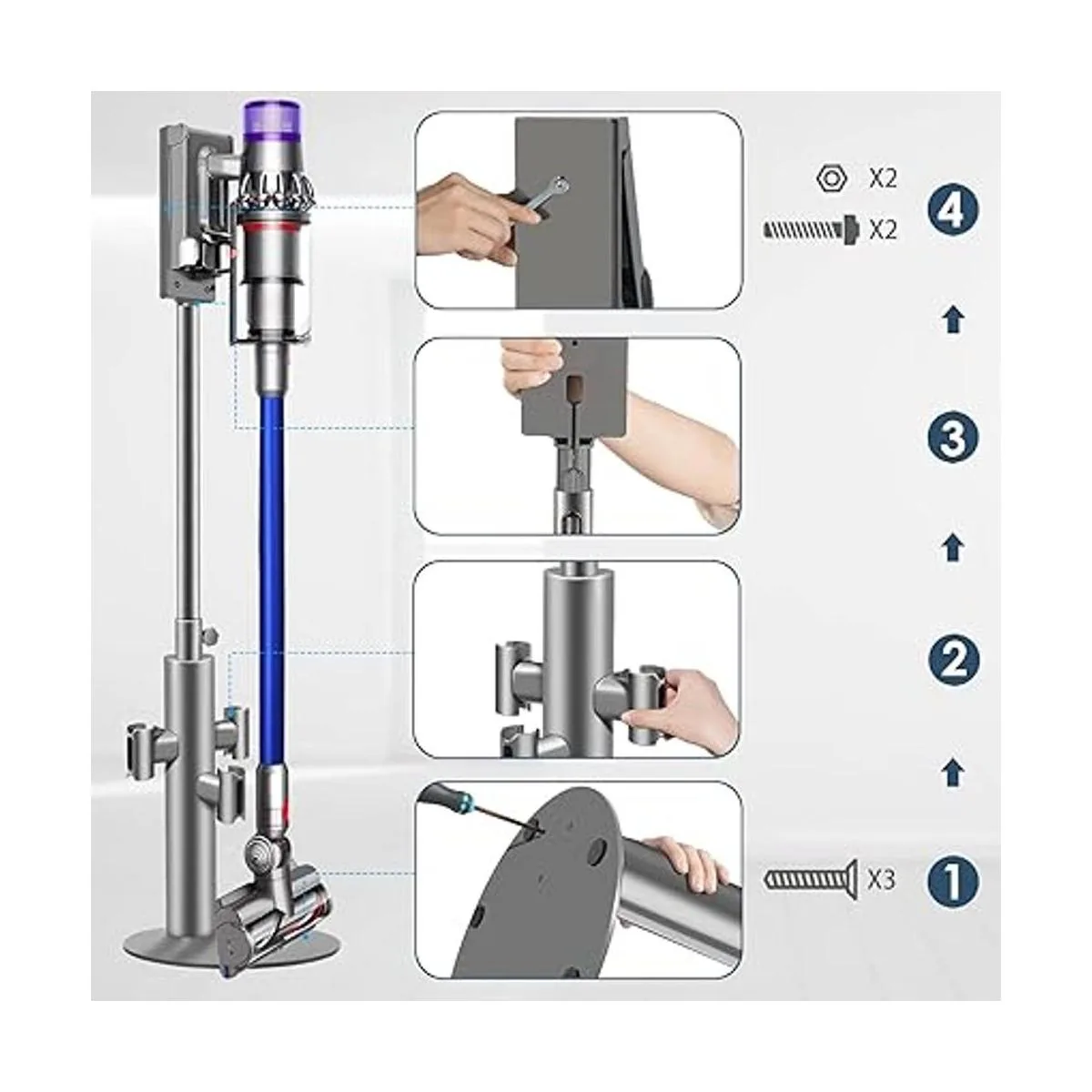 X2
X2
4

3

2

X3
1