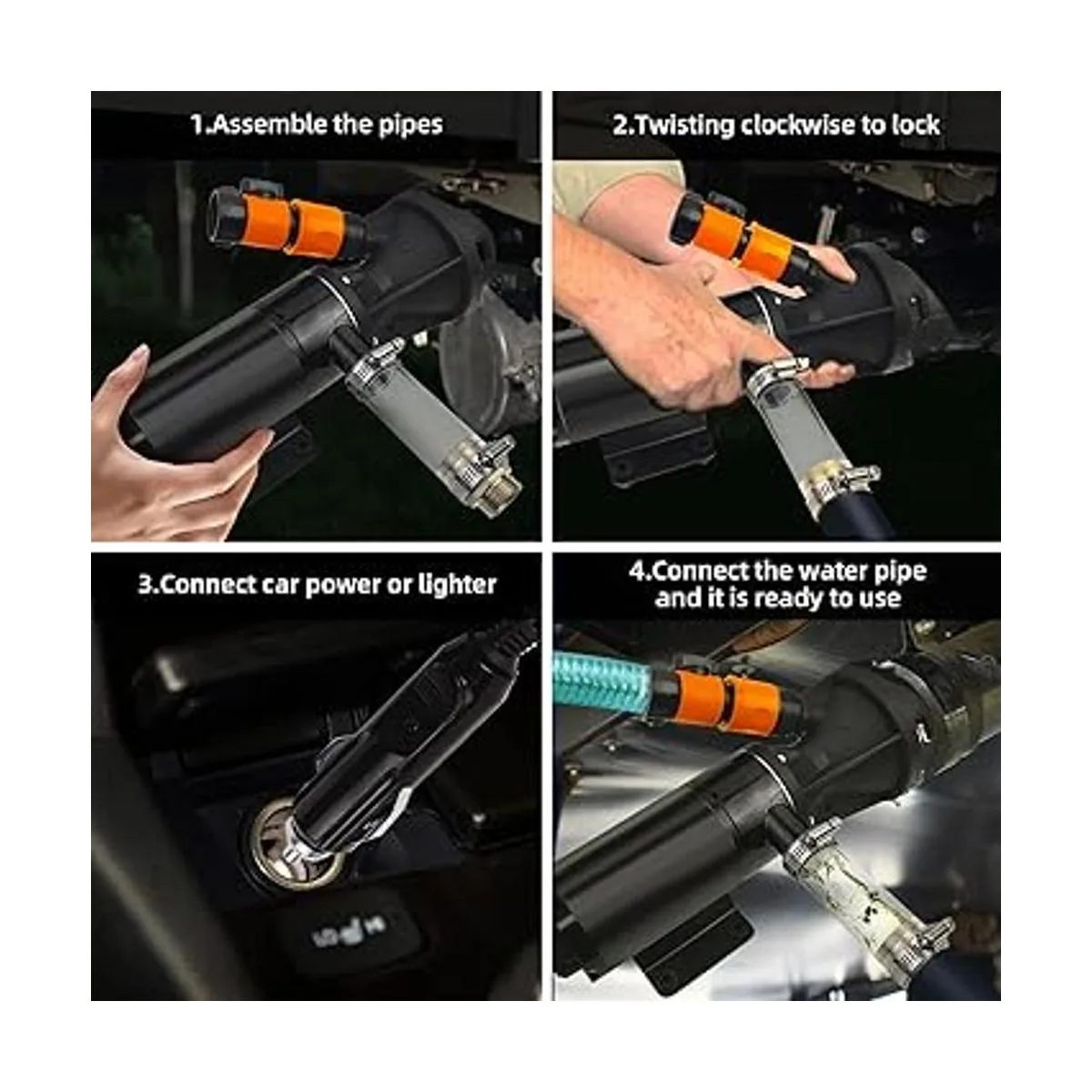 1.Assemble the pipes

2.Twisting clockwise to lock

3.Connect car power or lighter

4.Connect the water pipe and it is ready to use