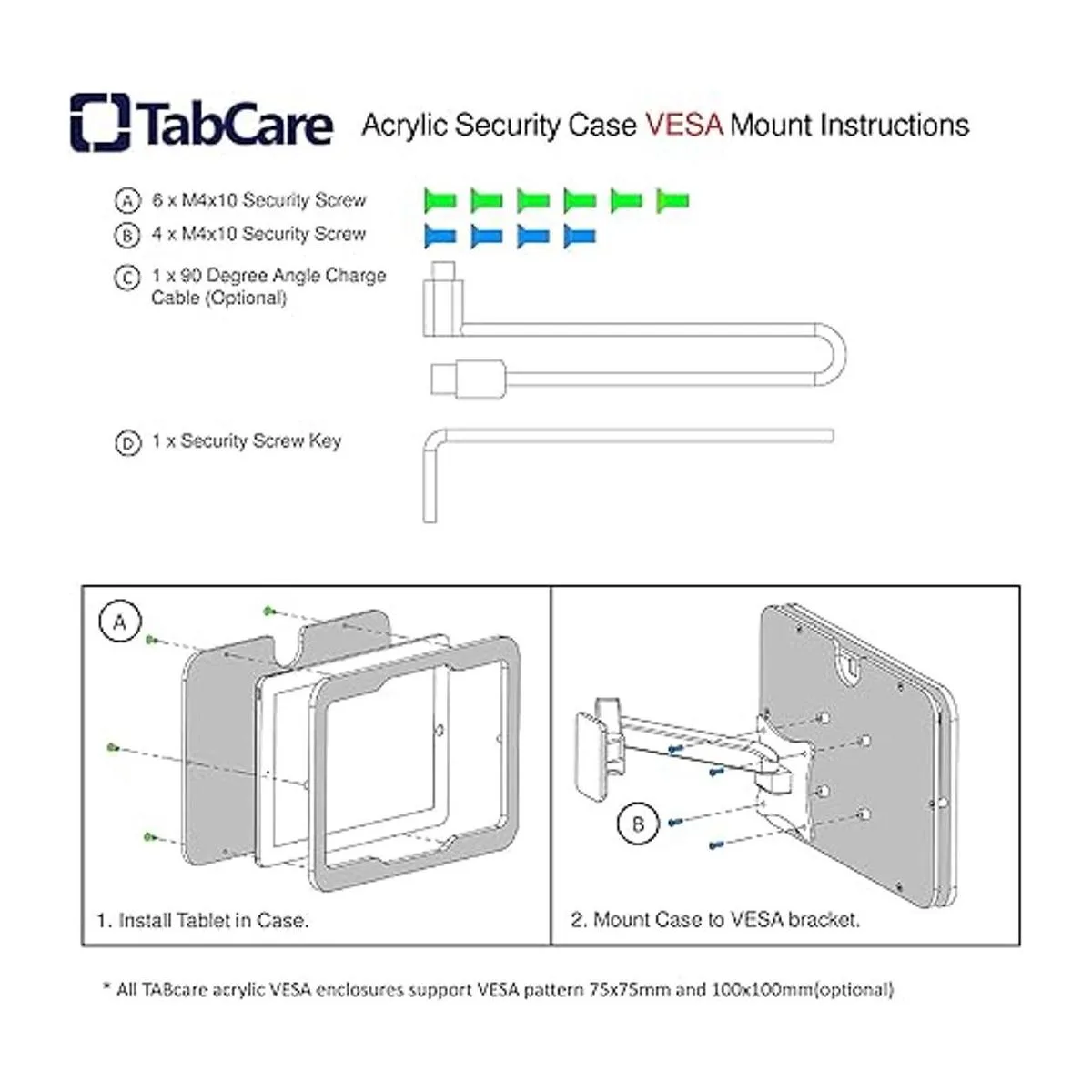 TabCare Acrylic Security Case VESA Mount Instructions

A 6 x M4x10 Security Screw
B 4 x M4x10 Security Screw
C 1 x 90 Degree Angle Charge Cable (Optional)
D 1 x Security Screw Key

A
1. Install Tablet in Case.

B
2. Mount Case to VESA bracket.

* All TABcare acrylic VESA enclosures support VESA pattern 75x75mm and 100x100mm(optional)