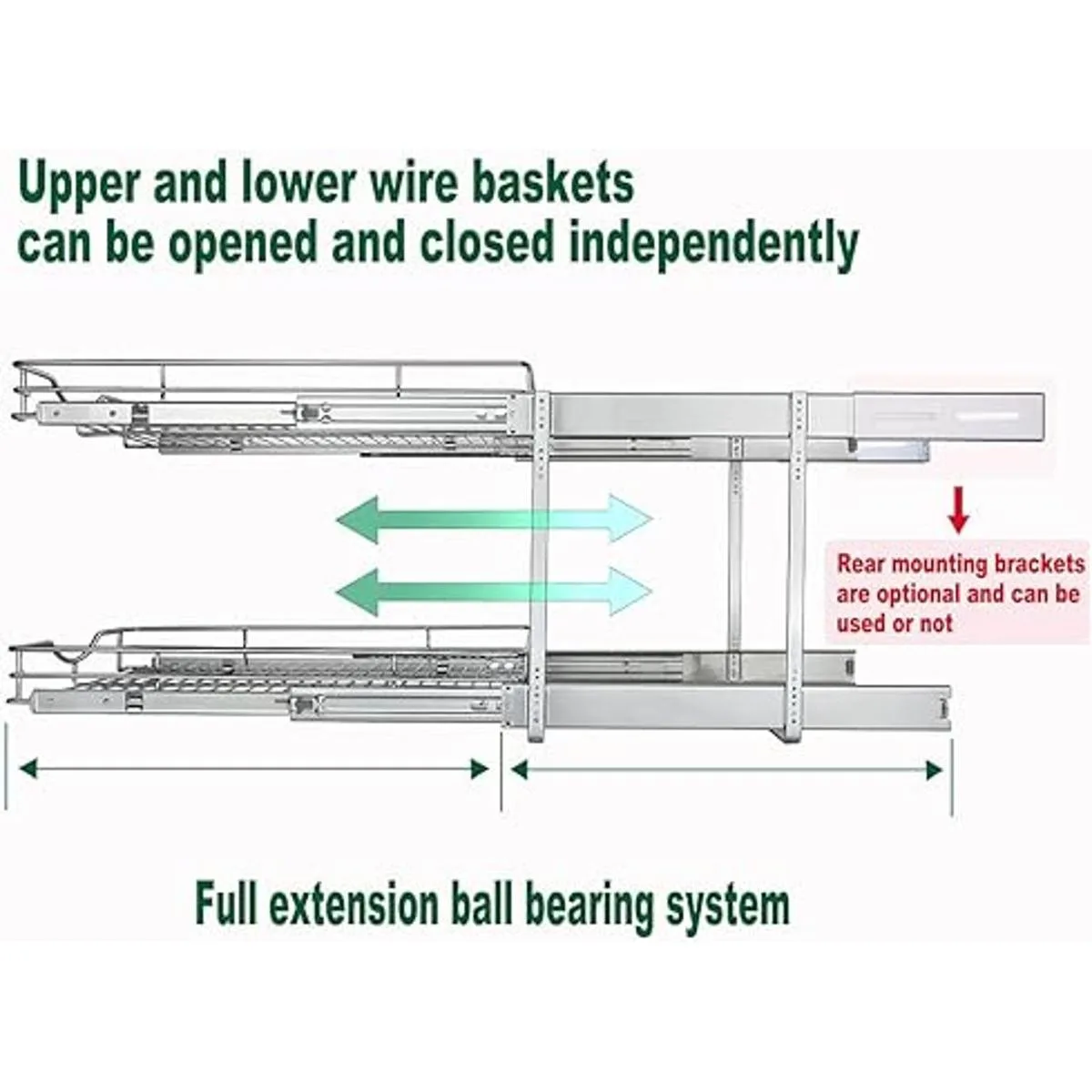 Upper and lower wire baskets can be opened and closed independently

Rear mounting brackets are optional and can be used or not

Full extension ball bearing system