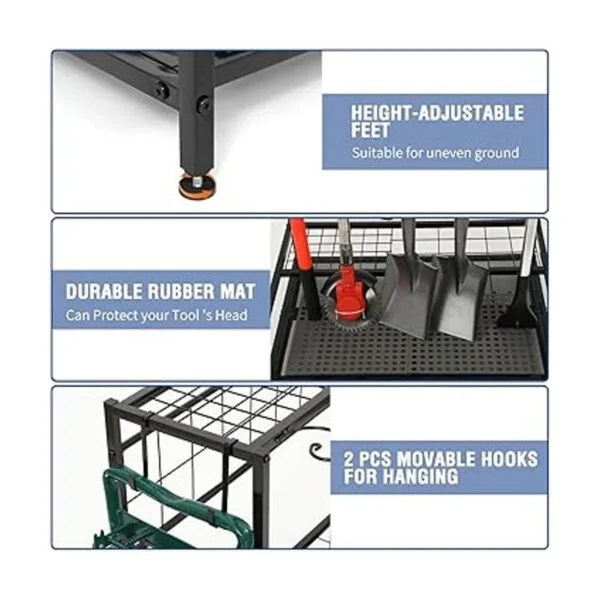 HEIGHT-ADJUSTABLE FEET
Suitable for uneven ground

DURABLE RUBBER MAT
Can Protect your Tool 's Head

2 PCS MOVABLE HOOKS FOR HANGING