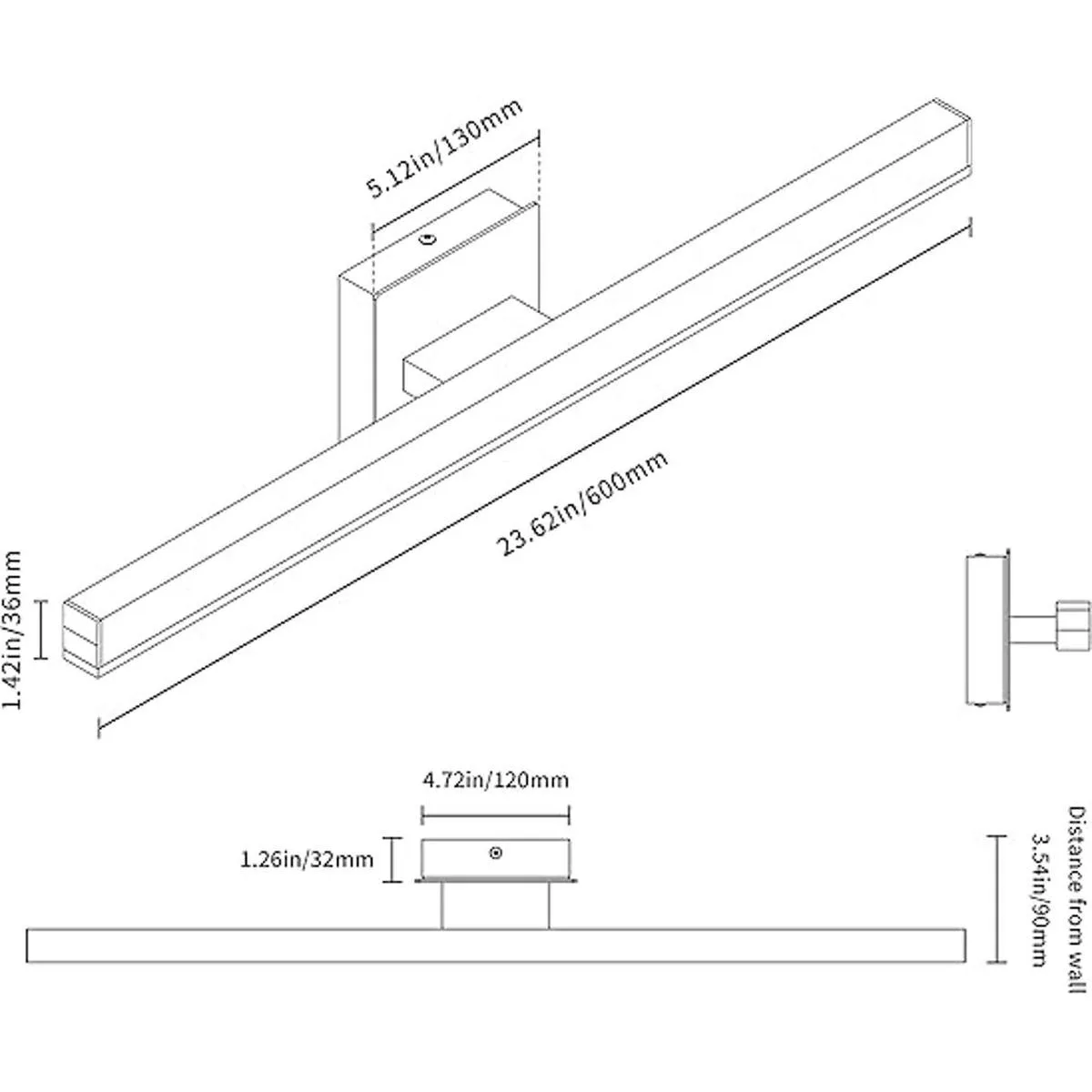 5.12in/130mm

23.62in/600mm

1.42in/36mm

4.72in/120mm

1.26in/32mm

Distance from wall
3.54in/90mm