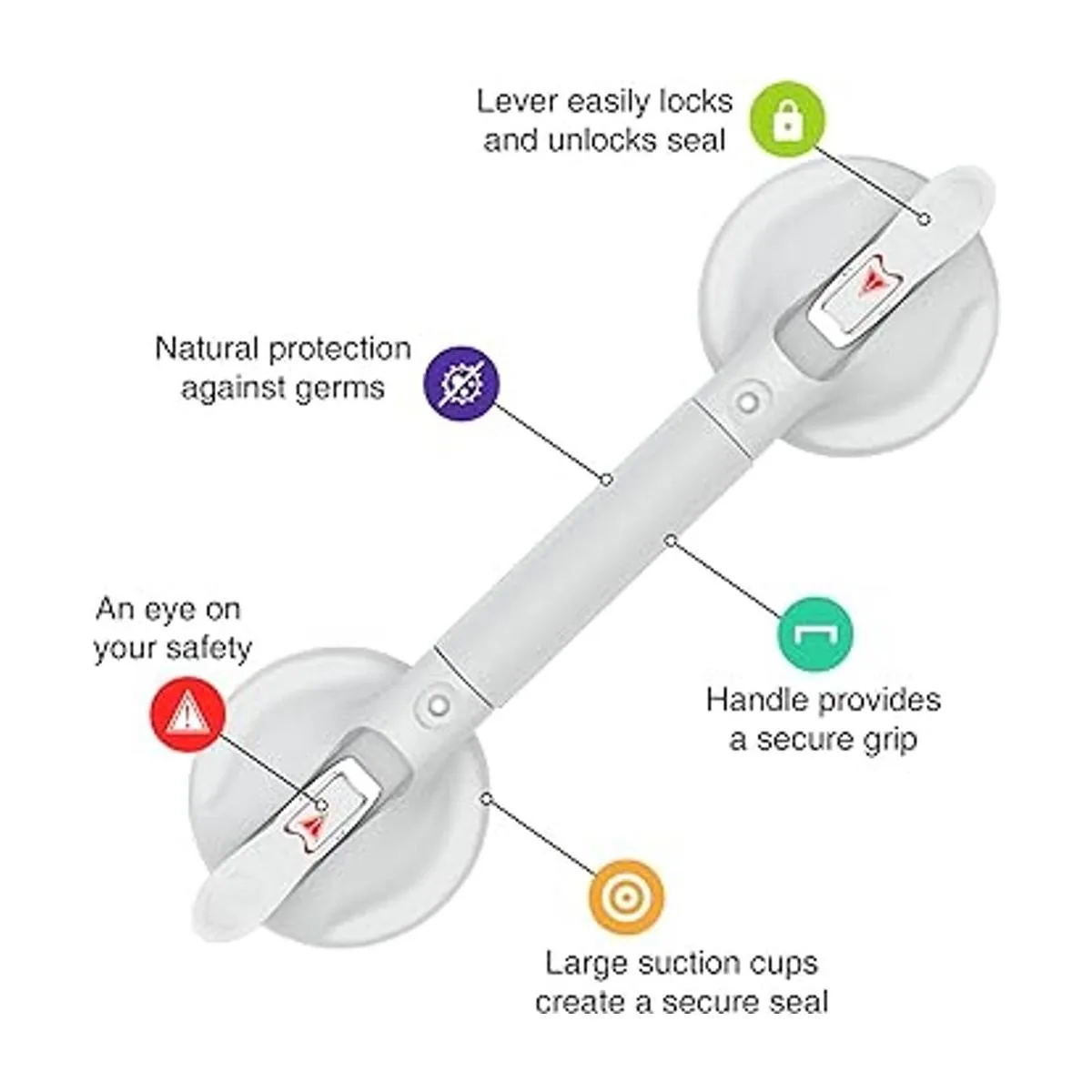 Lever easily locks and unlocks seal

Natural protection against germs

An eye on your safety

Handle provides a secure grip

Large suction cups create a secure seal