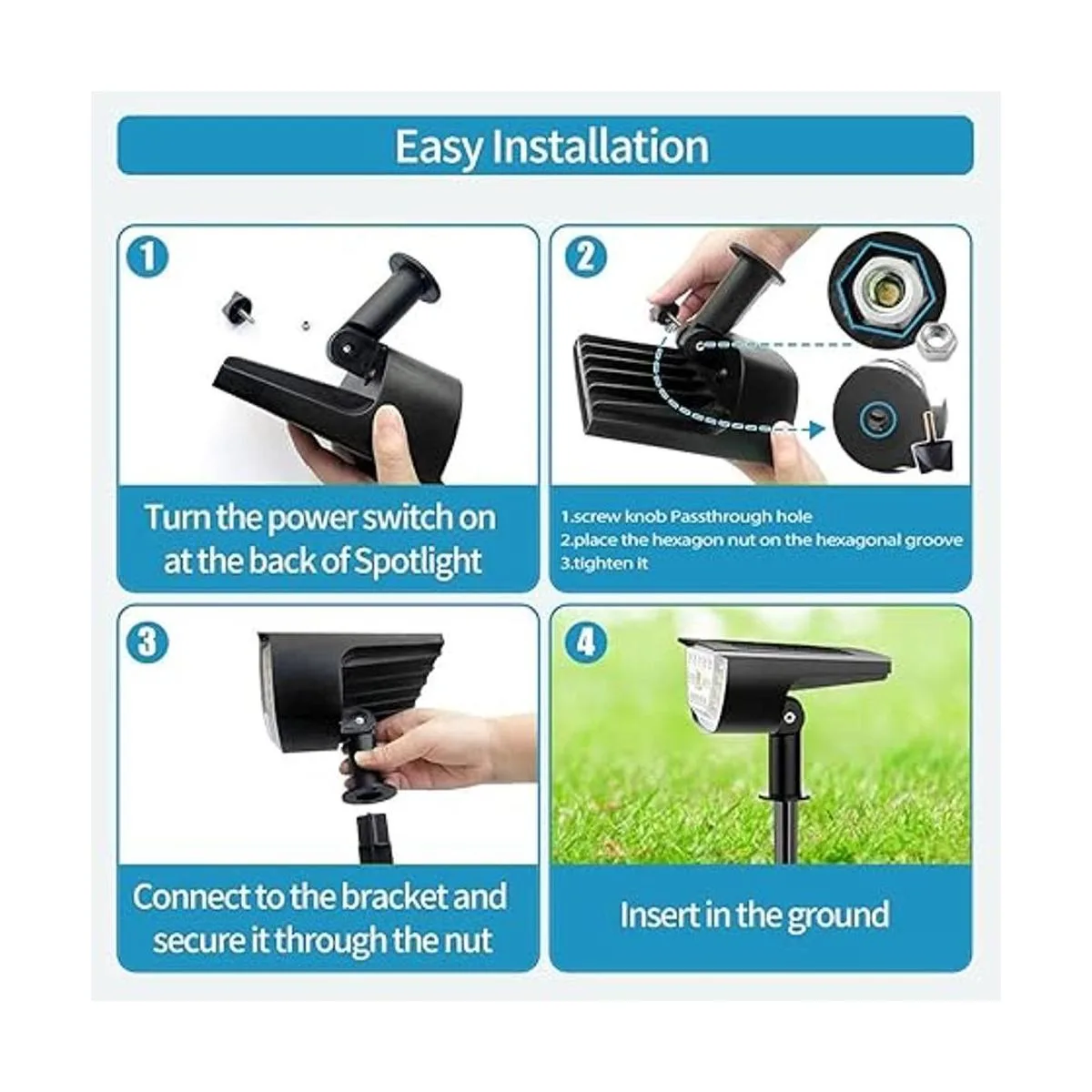 Easy Installation

1

Turn the power switch on at the back of Spotlight

2

1.screw knob Passthrough hole
2.place the hexagon nut on the hexagonal groove
3.tighten it

3

Connect to the bracket and secure it through the nut

4

Insert in the ground