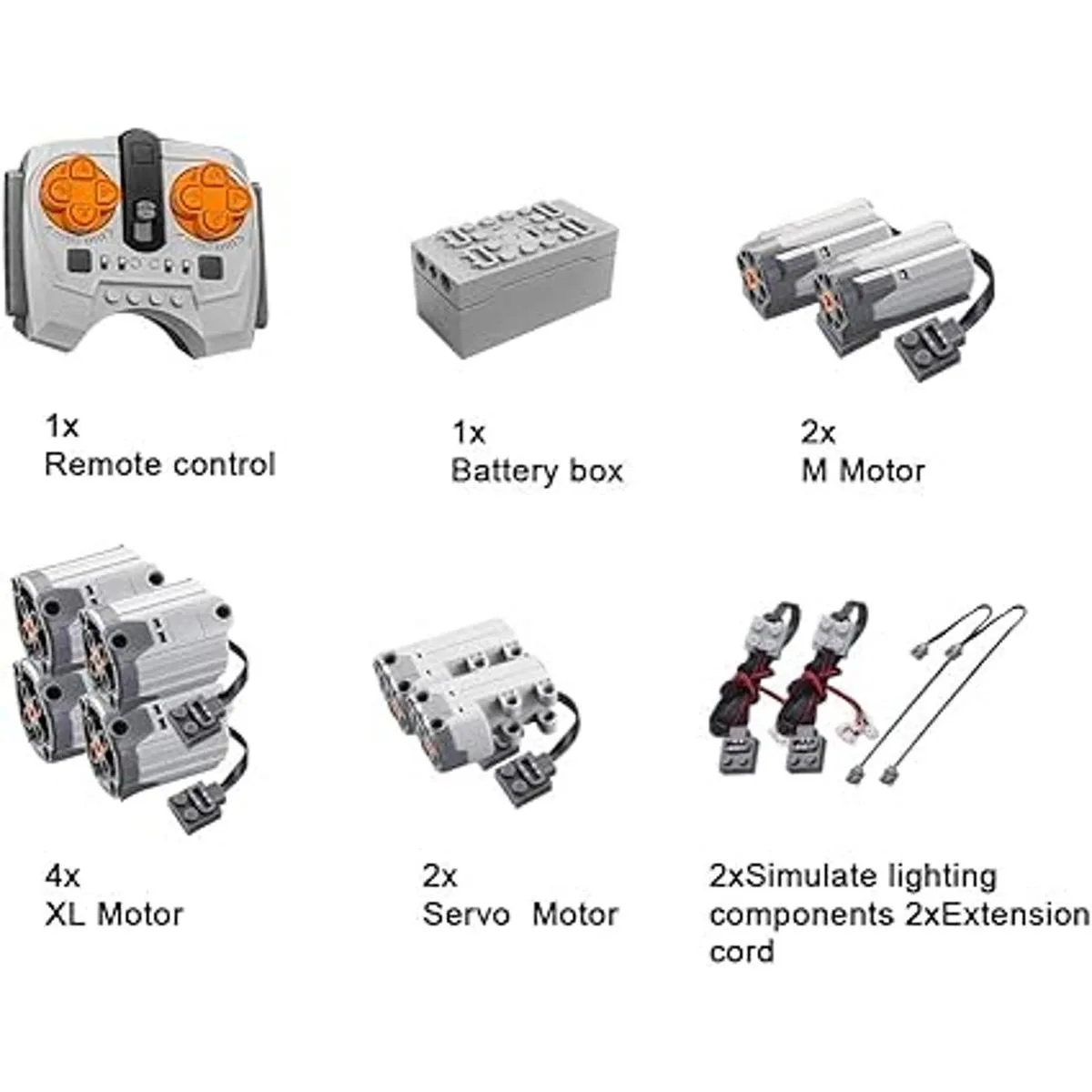 1x
Remote control

1x
Battery box

2x
M Motor

4x
XL Motor

2x
Servo Motor

2xSimulate lighting components 2xExtension cord