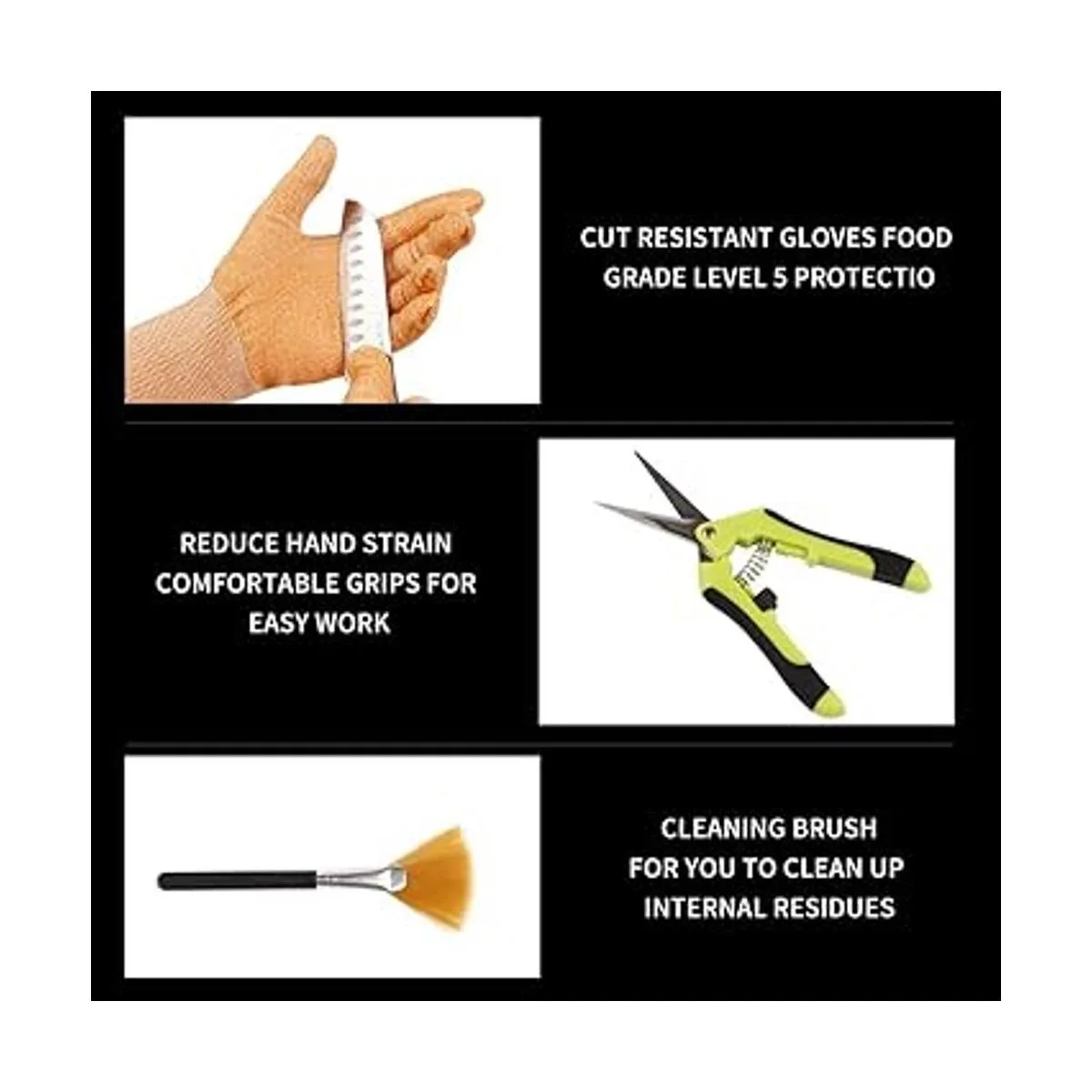 CUT RESISTANT GLOVES FOOD GRADE LEVEL 5 PROTECTIO

REDUCE HAND STRAIN COMFORTABLE GRIPS FOR EASY WORK

CLEANING BRUSH FOR YOU TO CLEAN UP INTERNAL RESIDUES