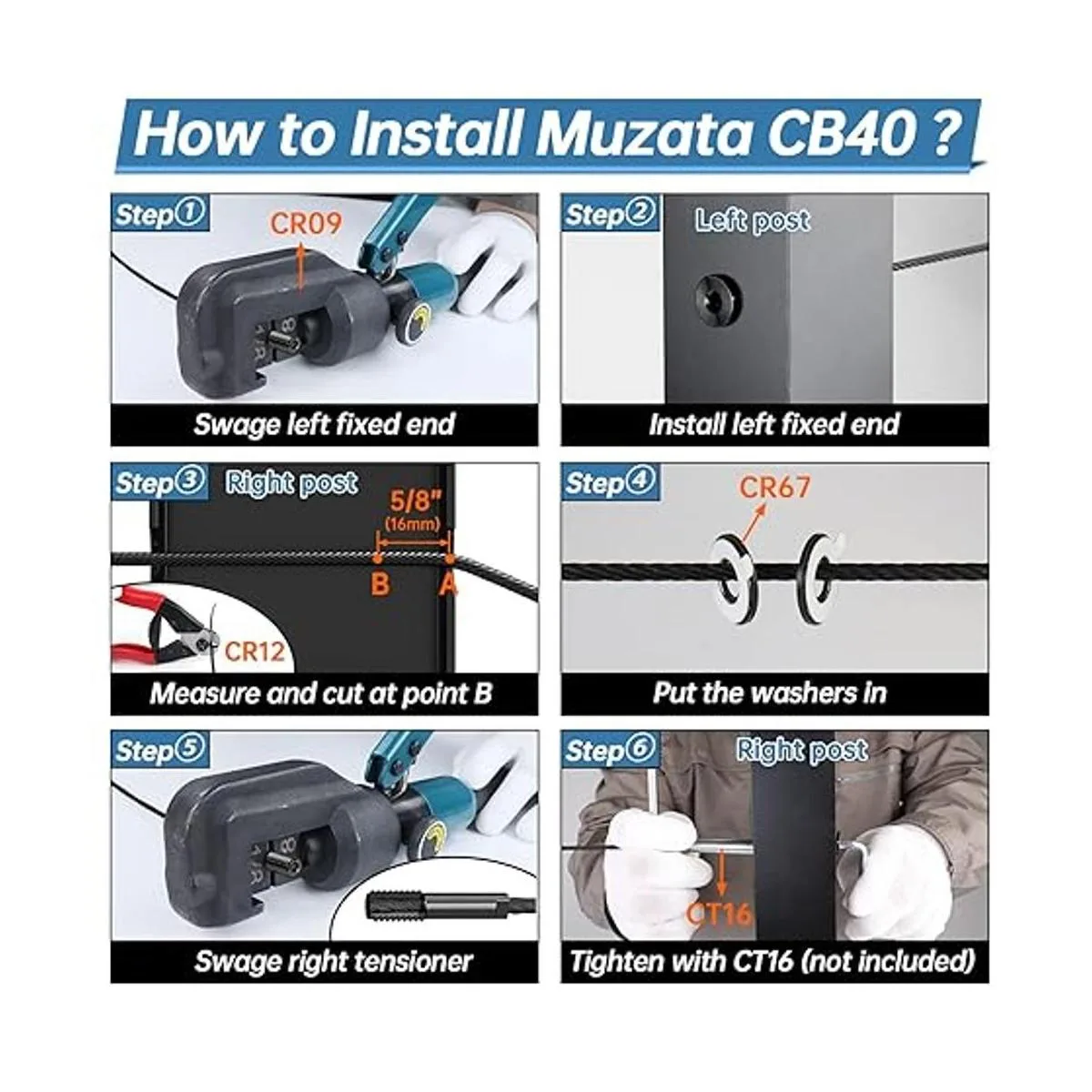 How to Install Muzata CB40 ?

Step①
CR09
Swage left fixed end

Step②
Left post
Install left fixed end

Step③
Right post
5/8"
(16mm)
B
A
CR12
Measure and cut at point B

Step④
CR67
Put the washers in

Step⑤
Swage right tensioner

Step⑥
Right post
CT16
Tighten with CT16 (not included)