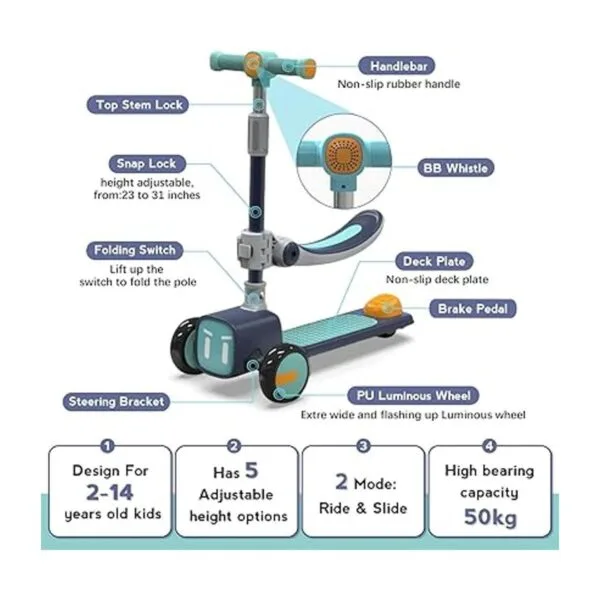 Handlebar
Non-slip rubber handle

Top Stem Lock

Snap Lock
height adjustable, from:23 to 31 inches

BB Whistle

Folding Switch
Lift up the switch to fold the pole

Deck Plate
Non-slip deck plate

Brake Pedal

Steering Bracket

PU Luminous Wheel
Extre wide and flashing up Luminous wheel

1
Design For
2-14
years old kids

2
Has 5
Adjustable
height options

3
2 Mode:
Ride & Slide

4
High bearing
capacity
50kg