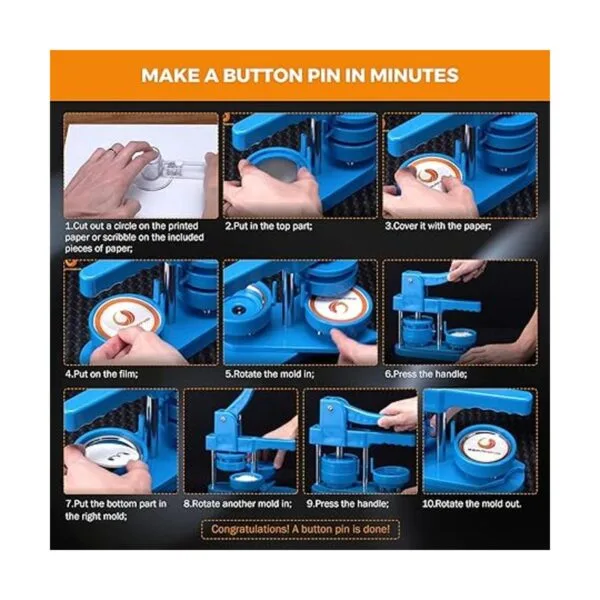 MAKE A BUTTON PIN IN MINUTES

1.Cut out a circle on the printed paper or scribble on the included pieces of paper;

2.Put in the top part;

3.Cover it with the paper;

4.Put on the film;

5.Rotate the mold in;

6.Press the handle;

7.Put the bottom part in the right mold;

8.Rotate another mold in;

9.Press the handle;

10.Rotate the mold out.

Congratulations! A button pin is done!