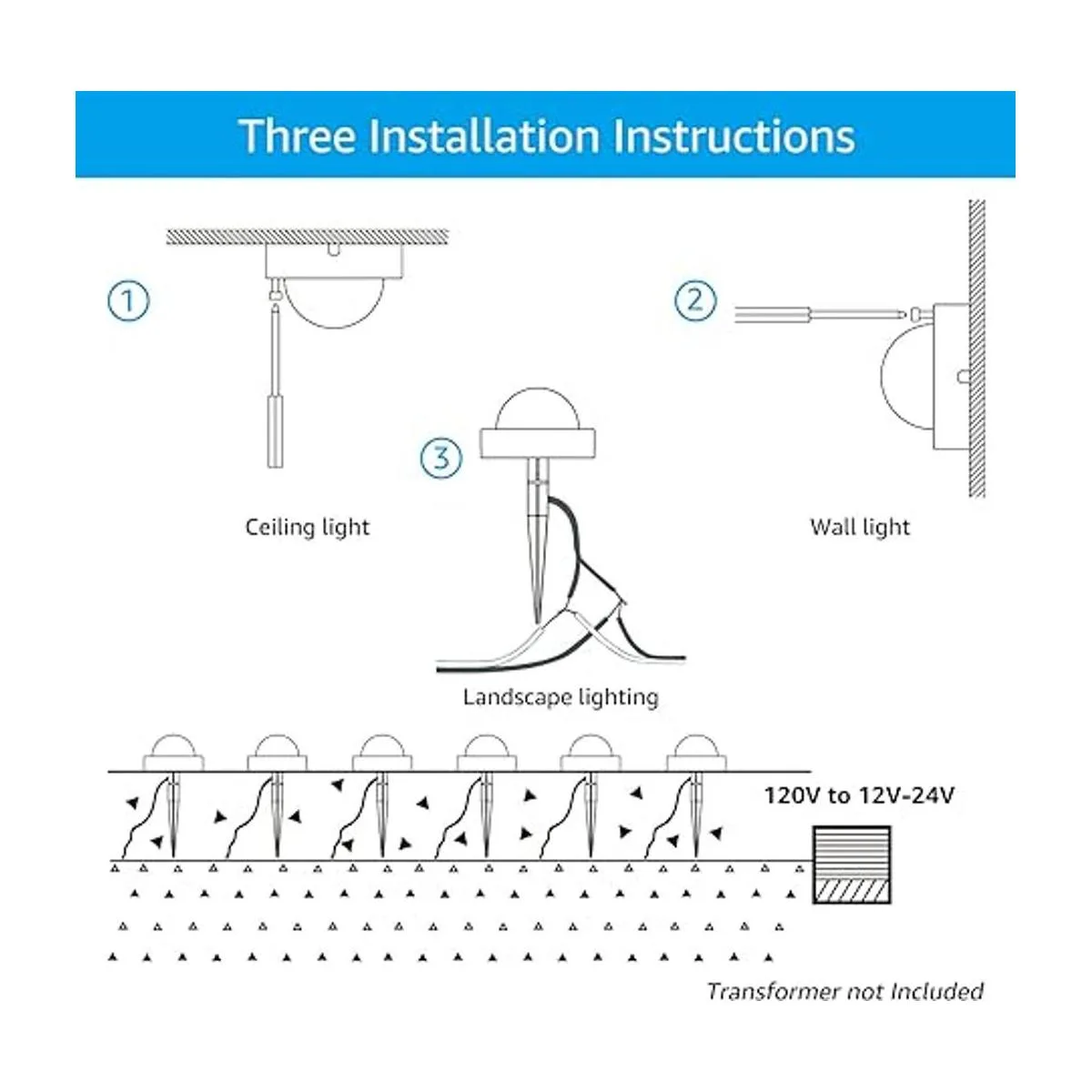 Three Installation Instructions

①

Ceiling light

②

Wall light

③

Landscape lighting

120V to 12V-24V

Transformer not Included