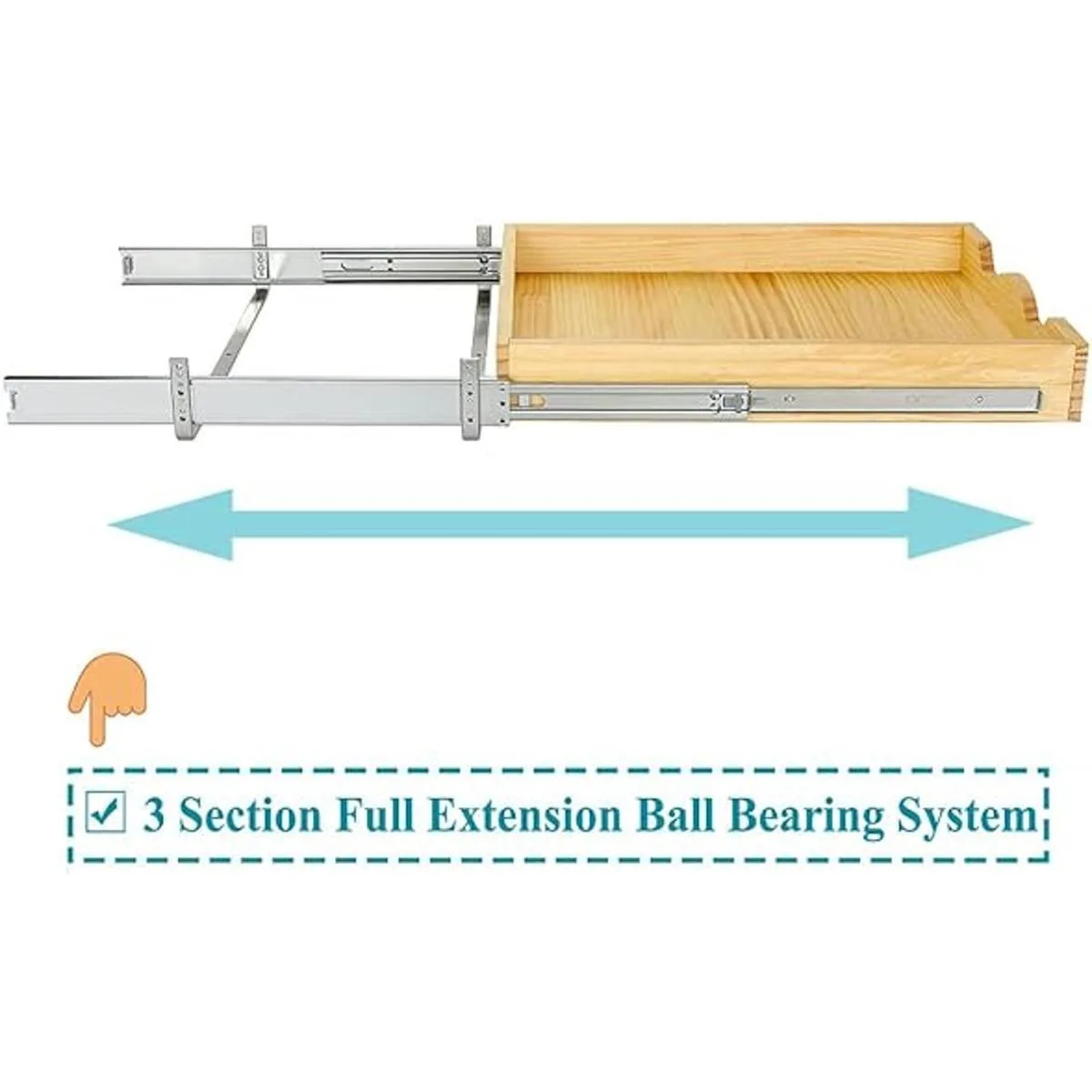 ☑ 3 Section Full Extension Ball Bearing System