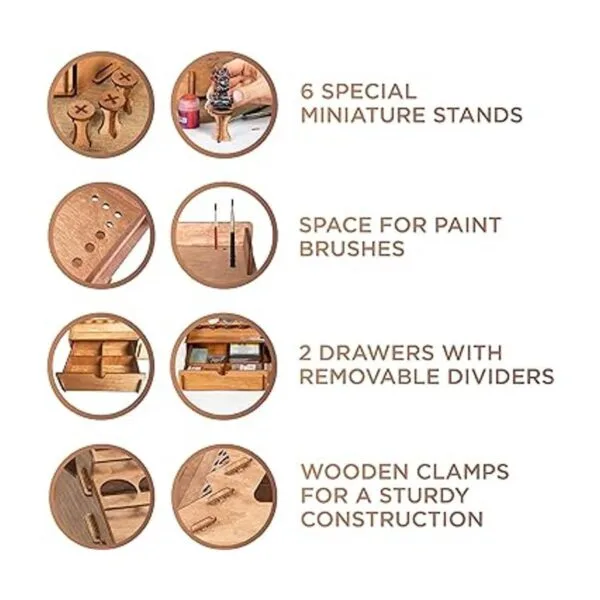 6 SPECIAL MINIATURE STANDS

SPACE FOR PAINT BRUSHES

2 DRAWERS WITH REMOVABLE DIVIDERS

WOODEN CLAMPS FOR A STURDY CONSTRUCTION