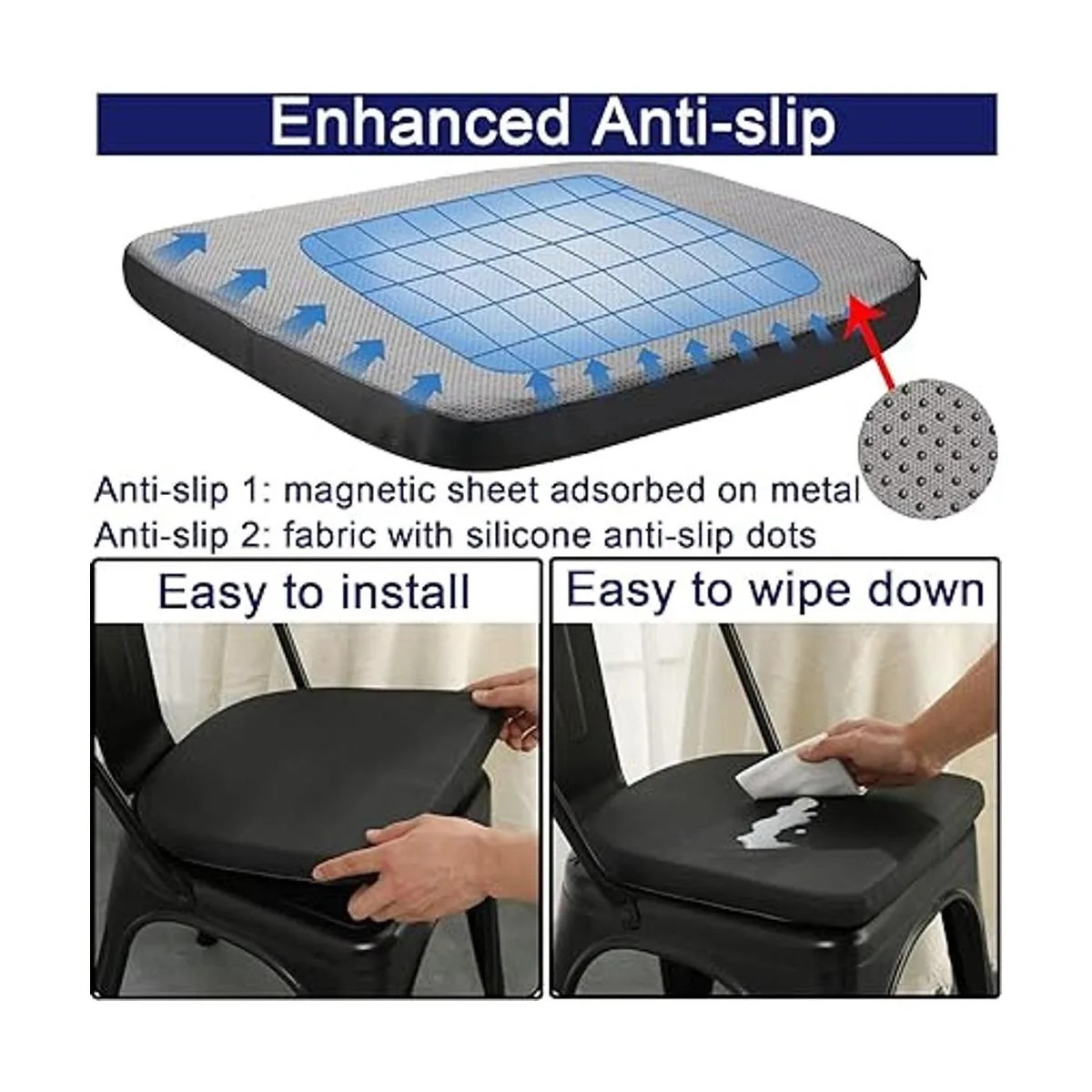 Enhanced Anti-slip

Anti-slip 1: magnetic sheet adsorbed on metal
Anti-slip 2: fabric with silicone anti-slip dots

Easy to install

Easy to wipe down