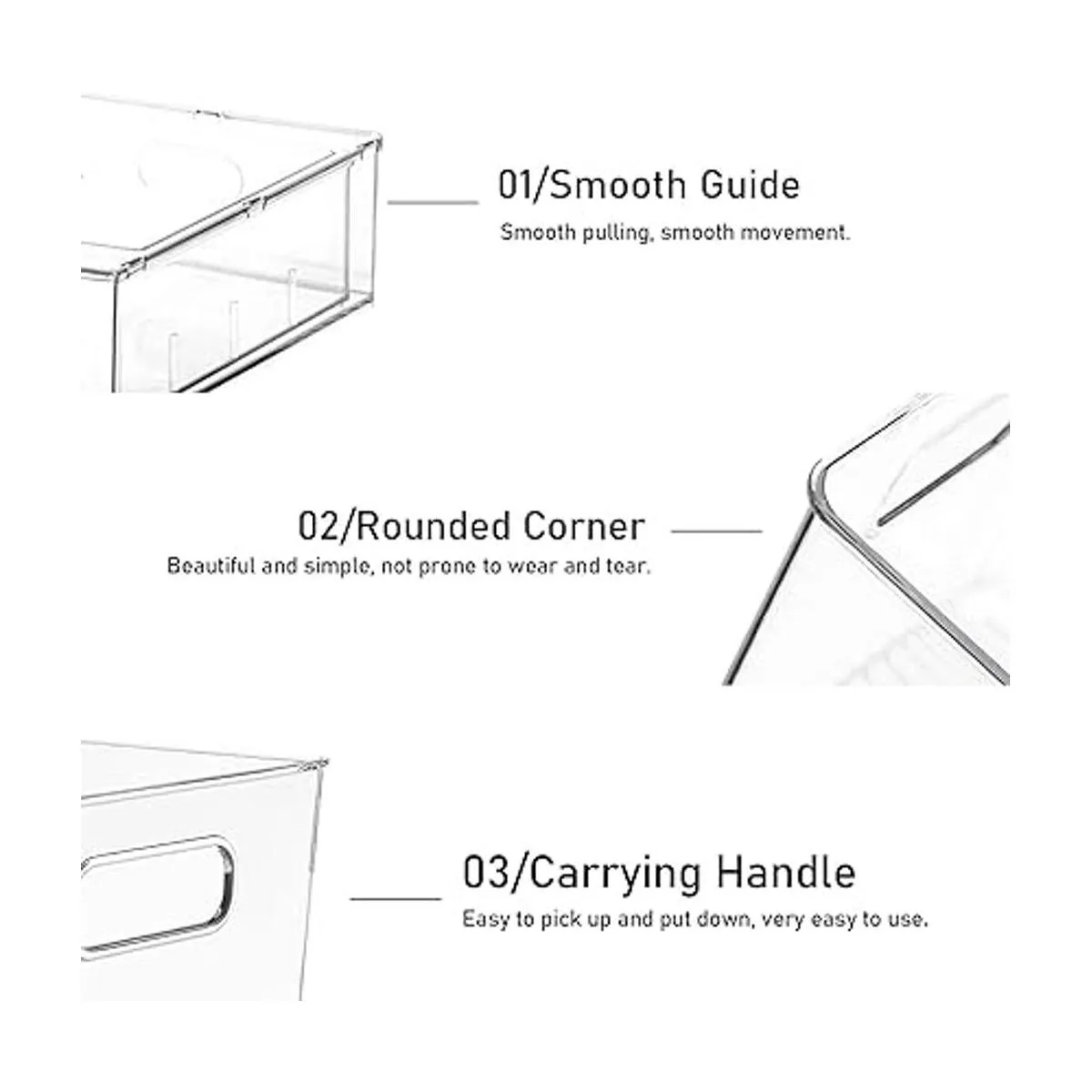 01/Smooth Guide

Smooth pulling, smooth movement.

02/Rounded Corner

Beautiful and simple, not prone to wear and tear.

03/Carrying Handle

Easy to pick up and put down, very easy to use.