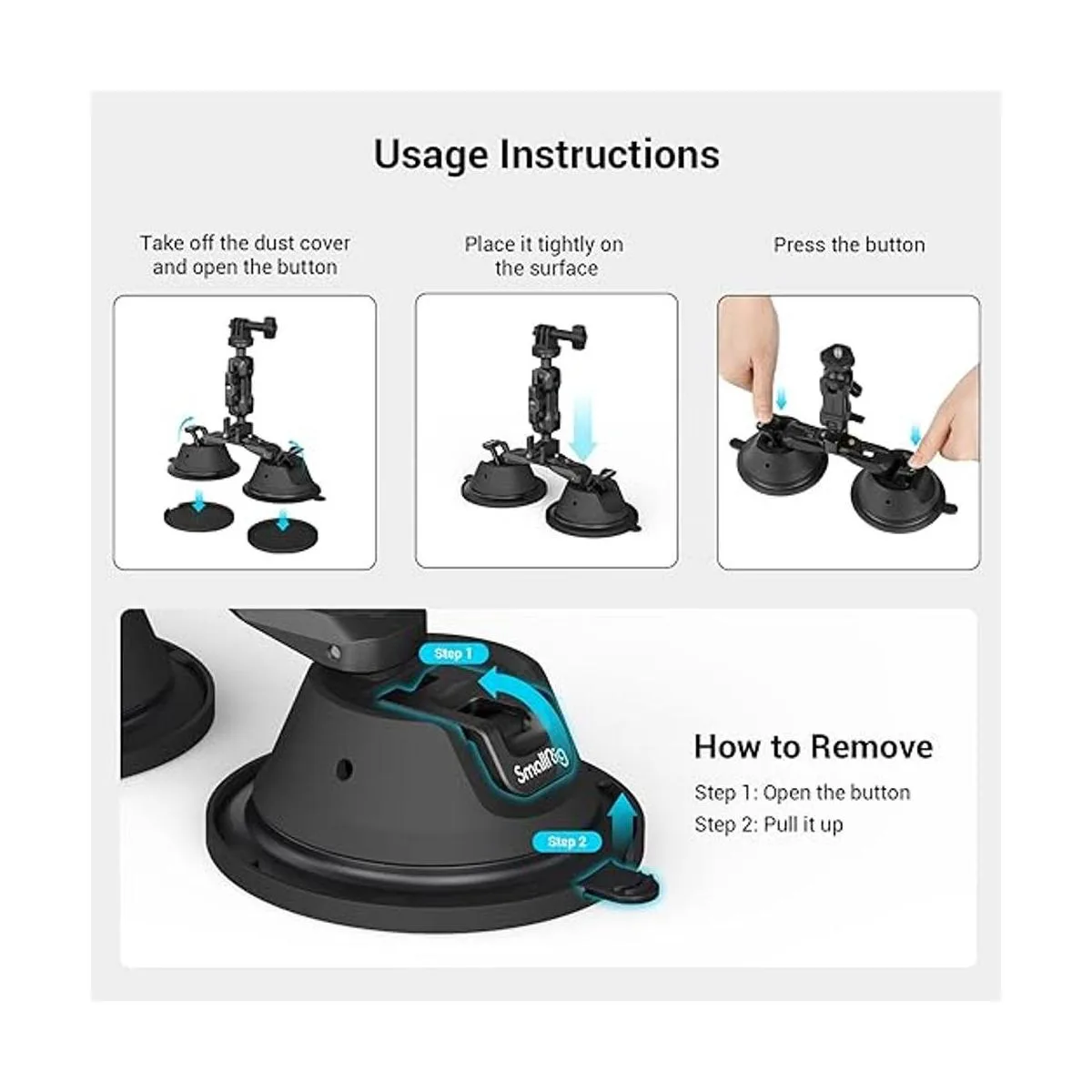 Usage Instructions

Take off the dust cover and open the button

Place it tightly on the surface

Press the button

Step 1

SmallRig

Step 2

How to Remove

Step 1: Open the button

Step 2: Pull it up