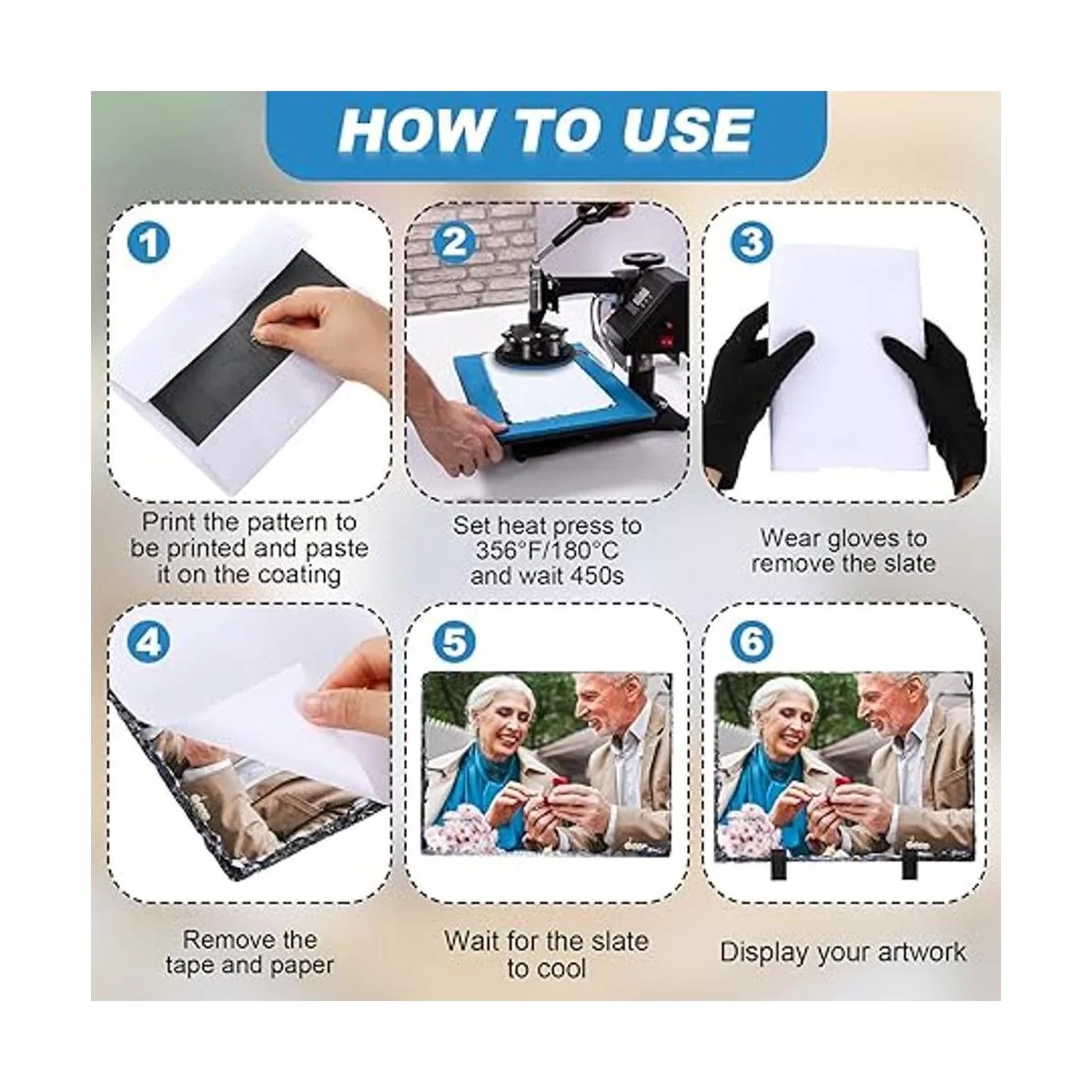 HOW TO USE

1

Print the pattern to be printed and paste it on the coating

2

Set heat press to 356°F/180°C and wait 450s

3

Wear gloves to remove the slate

4

Remove the tape and paper

5

Wait for the slate to cool

6

Display your artwork