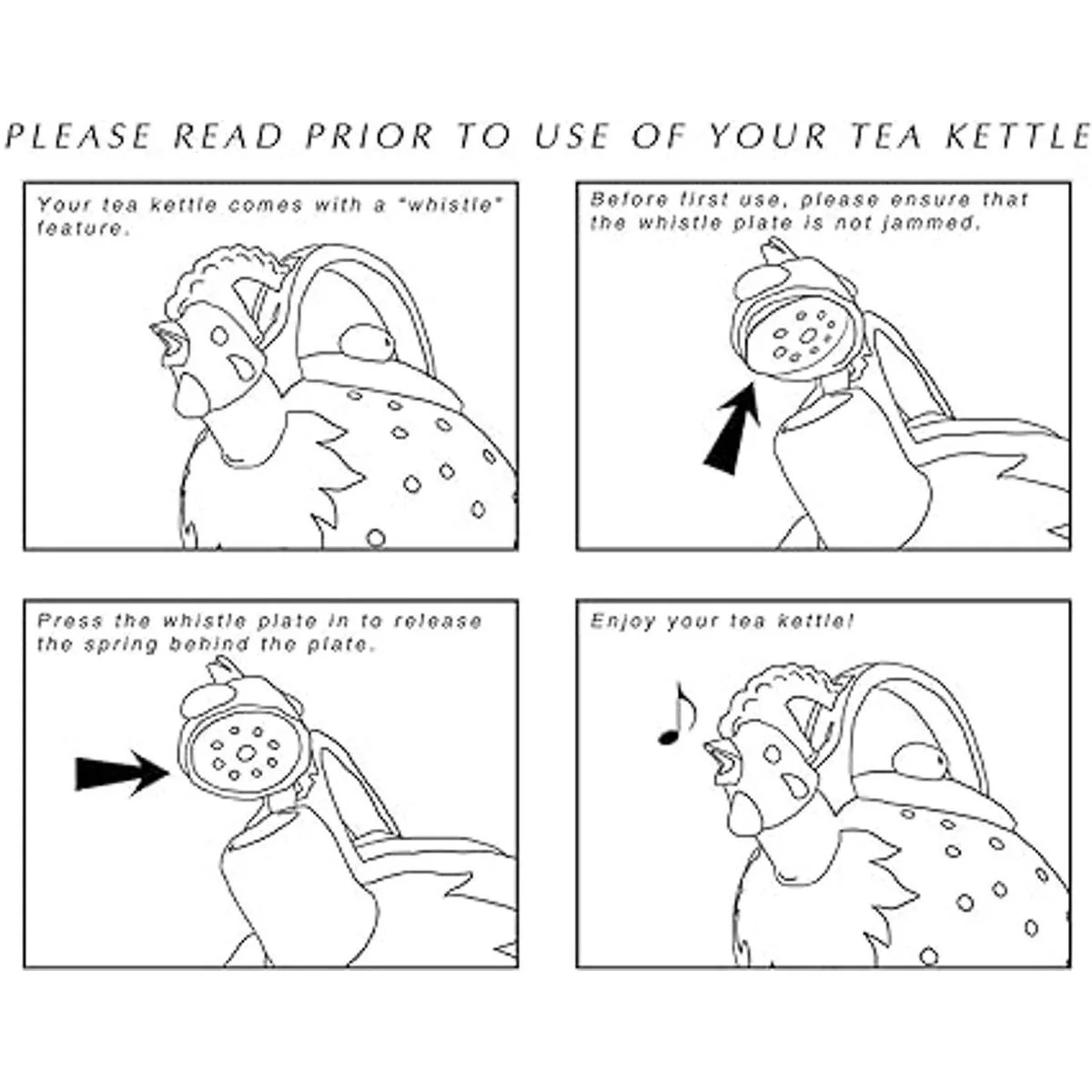 PLEASE READ PRIOR TO USE OF YOUR TEA KETTLE

Your tea kettle comes with a "whistle" feature.

Before first use, please ensure that the whistle plate is not jammed.

Press the whistle plate in to release the spring behind the plate.

Enjoy your tea kettle!