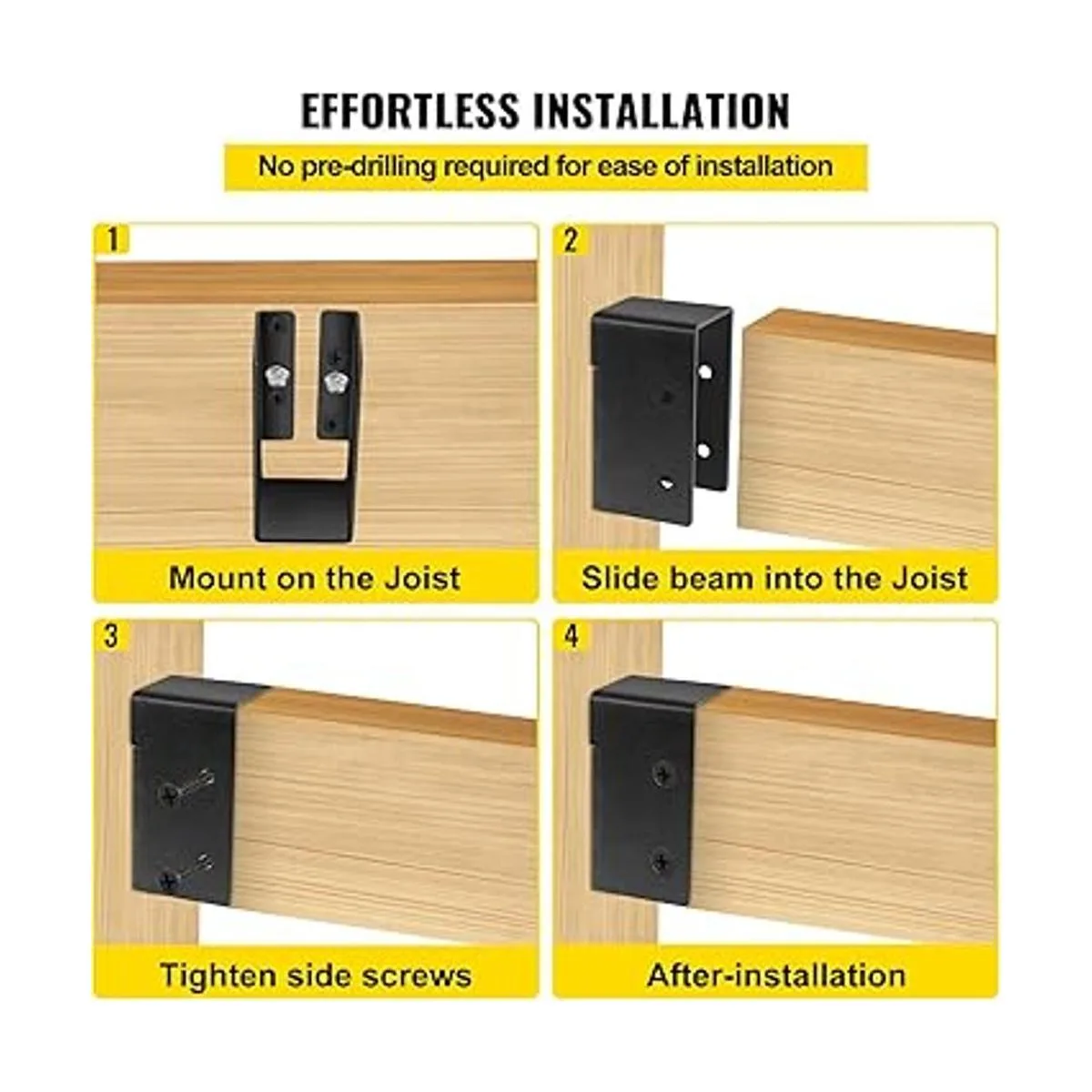 EFFORTLESS INSTALLATION

No pre-drilling required for ease of installation

1

Mount on the Joist

2

Slide beam into the Joist

3

Tighten side screws

4

After-installation