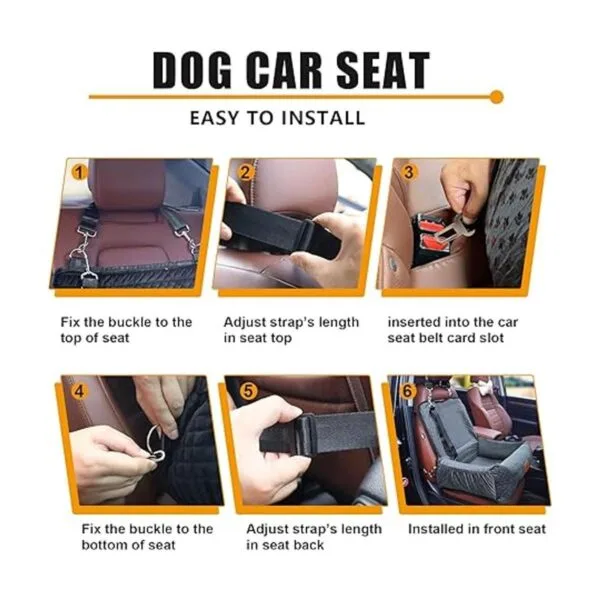 DOG CAR SEAT

EASY TO INSTALL

1

Fix the buckle to the top of seat

2

Adjust strap's length in seat top

3

inserted into the car seat belt card slot

4

Fix the buckle to the bottom of seat

5

Adjust strap's length in seat back

6

Installed in front seat