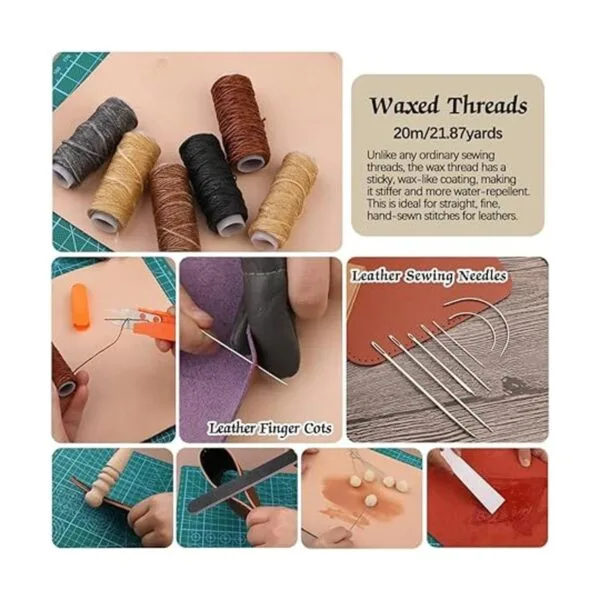 Waxed Threads
20m/21.87yards

Unlike any ordinary sewing threads, the wax thread has a sticky, wax-like coating, making it stiffer and more water-repellent. This is ideal for straight, fine, hand-sewn stitches for leathers.

Leather Sewing Needles

Leather Finger Cots