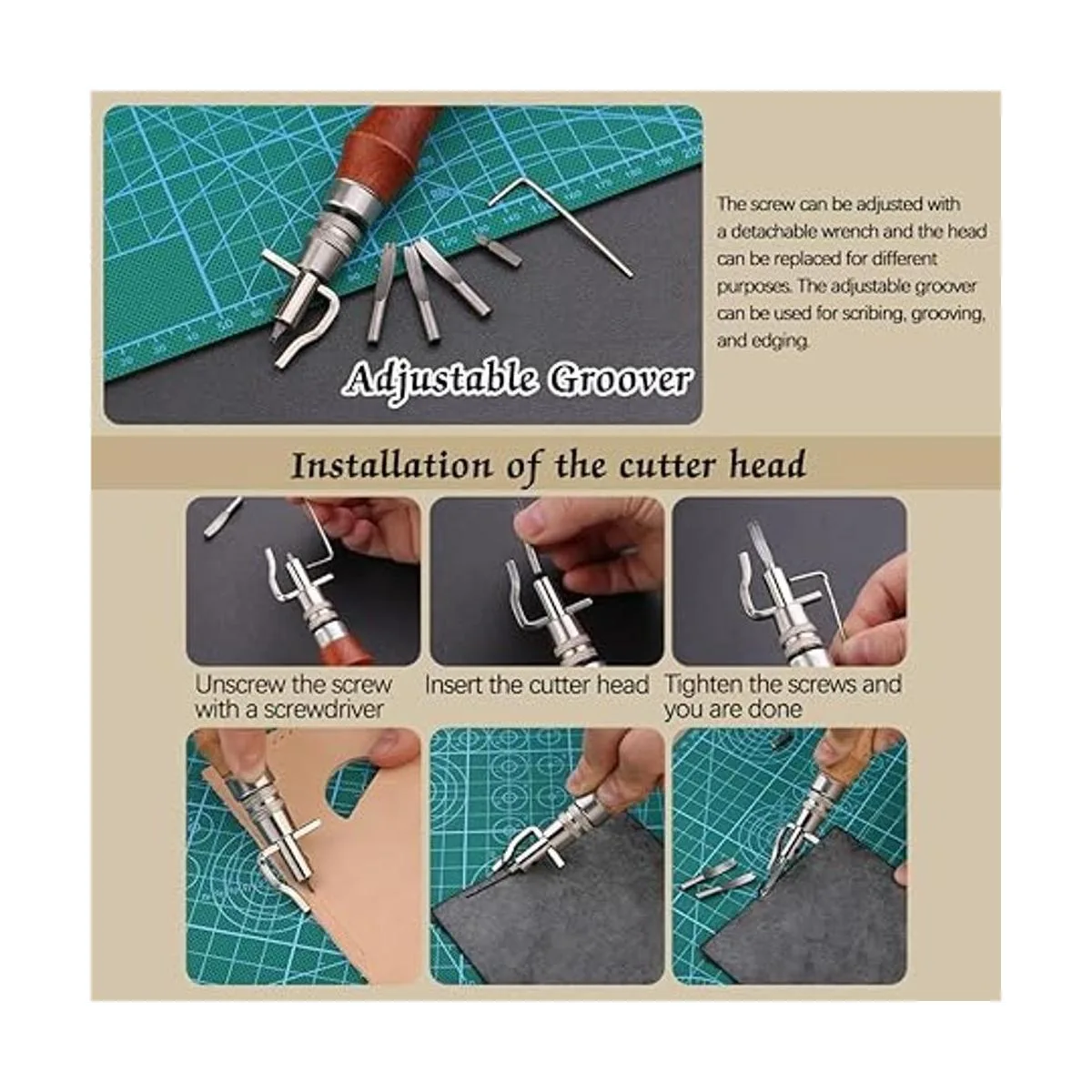 Adjustable Groover

The screw can be adjusted with a detachable wrench and the head can be replaced for different purposes. The adjustable groover can be used for scribing, grooving, and edging.

Installation of the cutter head

Unscrew the screw with a screwdriver

Insert the cutter head

Tighten the screws and you are done