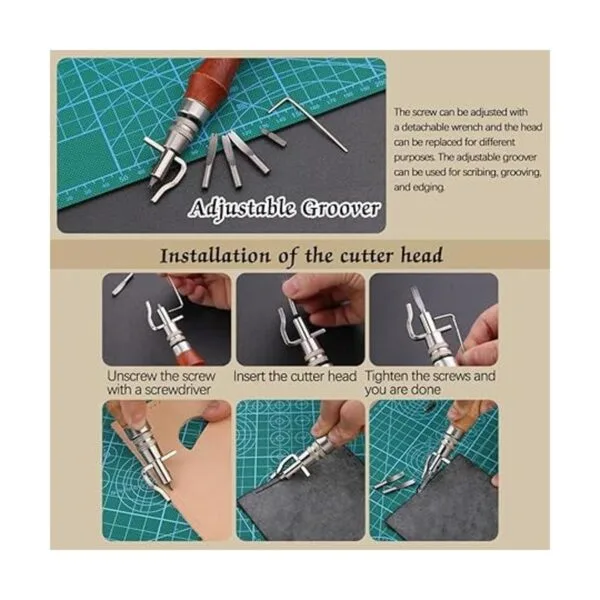 Adjustable Groover

The screw can be adjusted with a detachable wrench and the head can be replaced for different purposes. The adjustable groover can be used for scribing, grooving, and edging.

Installation of the cutter head

Unscrew the screw with a screwdriver

Insert the cutter head

Tighten the screws and you are done