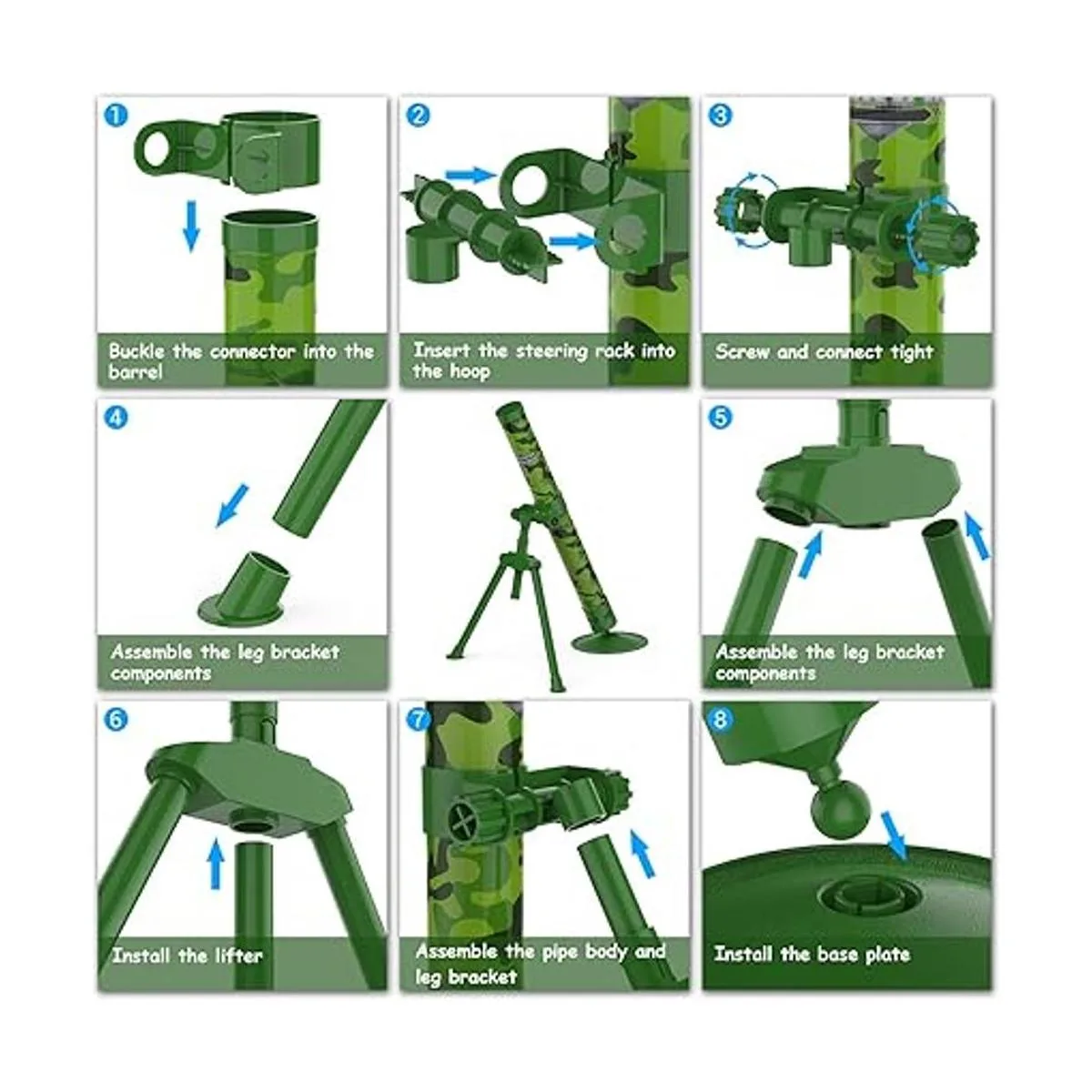 1
Buckle the connector into the barrel

2
Insert the steering rack into the hoop

3
Screw and connect tight

4
Assemble the leg bracket components

5
Assemble the leg bracket components

6
Install the lifter

7
Assemble the pipe body and leg bracket

8
Install the base plate