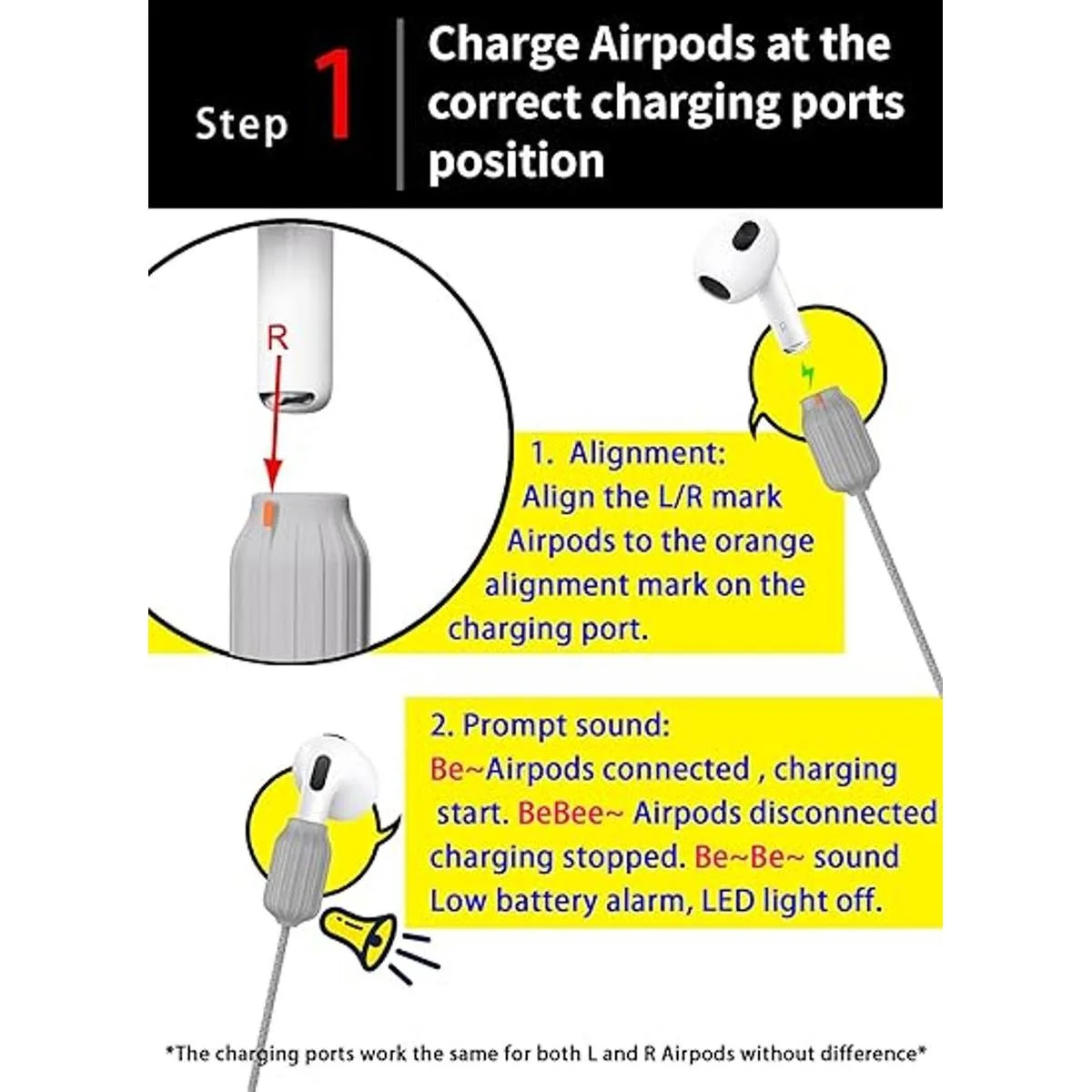 Step 1 Charge Airpods at the correct charging ports position

R

1. Alignment:
Align the L/R mark Airpods to the orange alignment mark on the charging port.

2. Prompt sound:
Be~Airpods connected , charging start. BeBee~ Airpods disconnected charging stopped. Be~Be~ sound Low battery alarm, LED light off.

*The charging ports work the same for both L and R Airpods without difference*