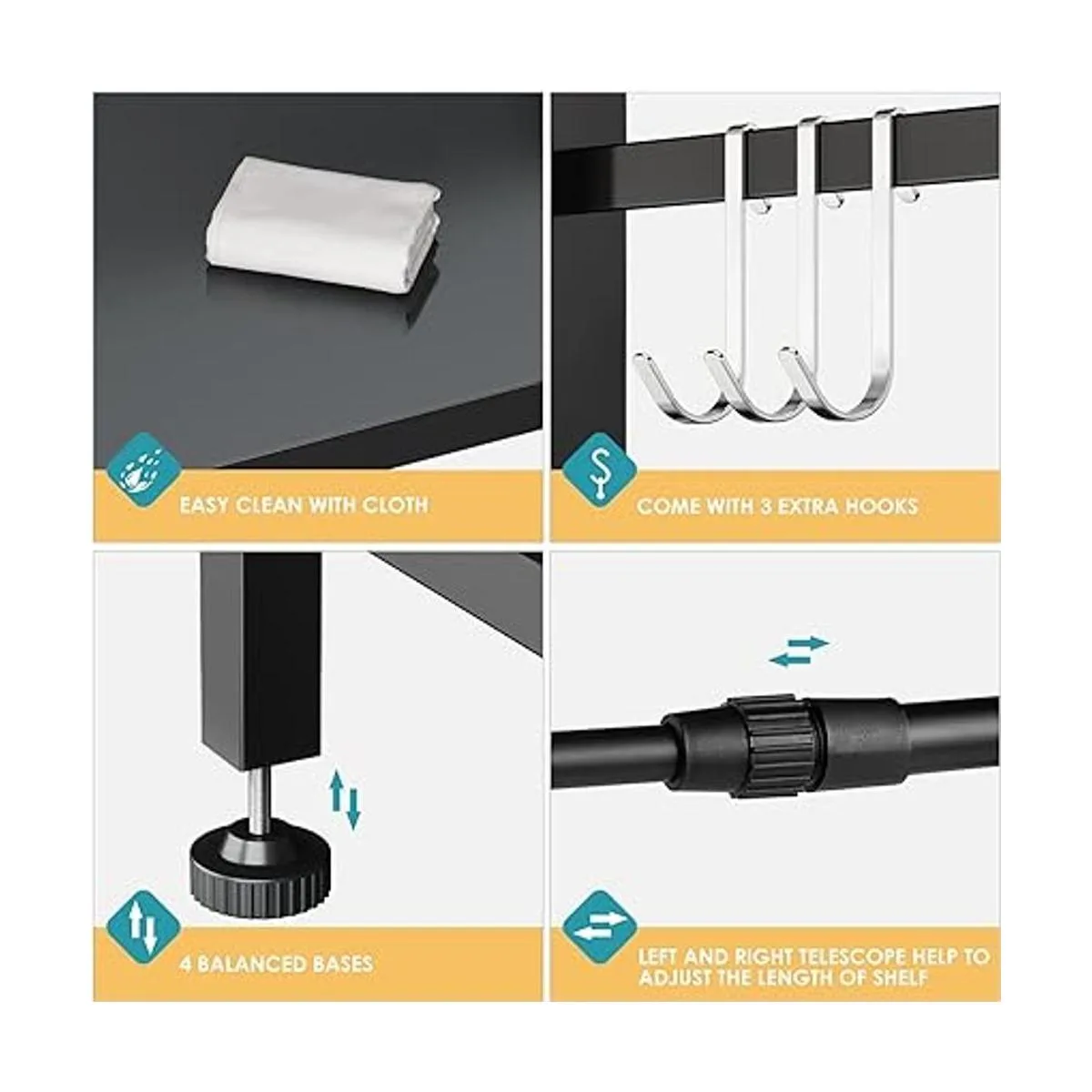 EASY CLEAN WITH CLOTH

COME WITH 3 EXTRA HOOKS

4 BALANCED BASES

LEFT AND RIGHT TELESCOPE HELP TO ADJUST THE LENGTH OF SHELF