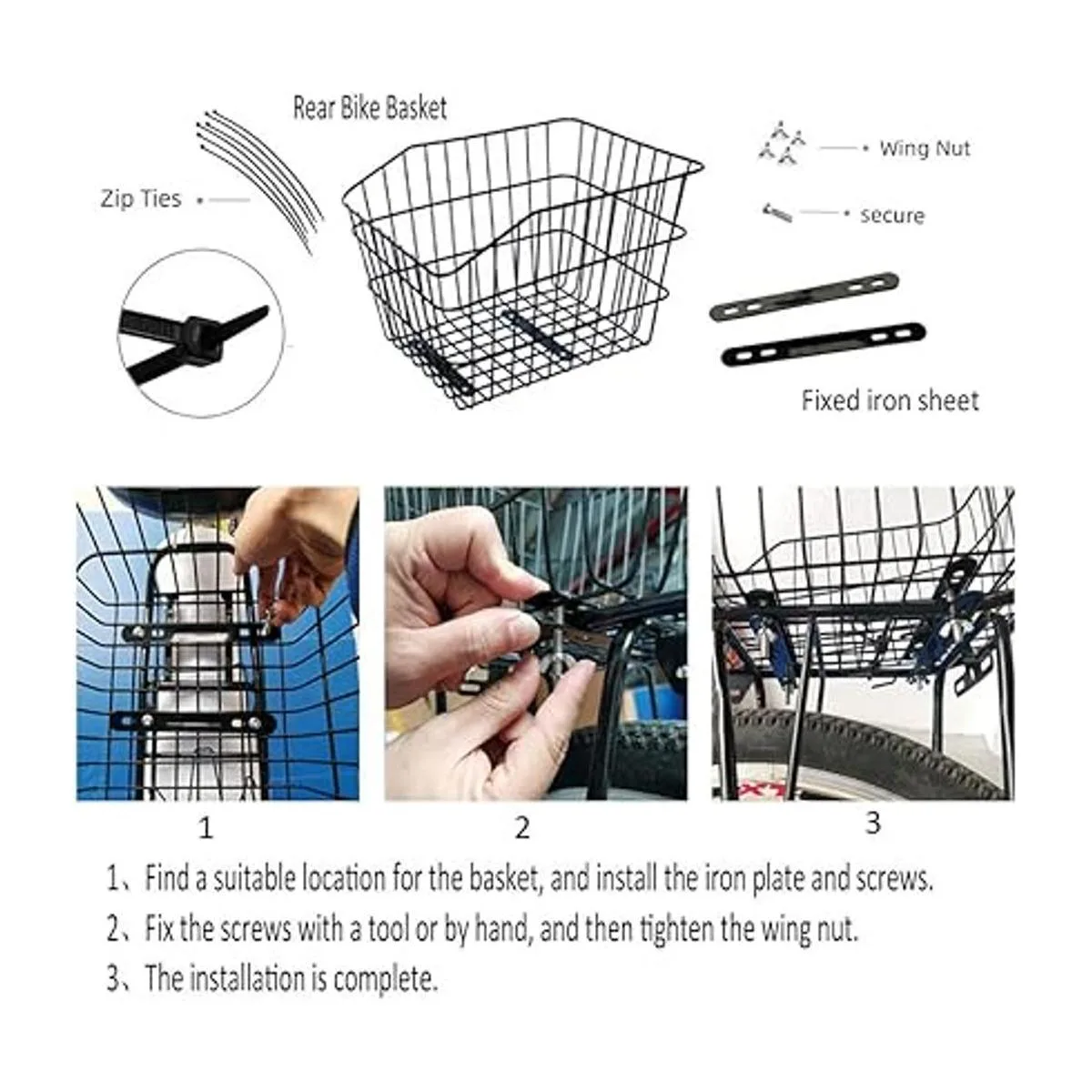 Rear Bike Basket

Zip Ties

Wing Nut

secure

Fixed iron sheet

1

2

3

1、Find a suitable location for the basket, and install the iron plate and screws.

2、Fix the screws with a tool or by hand, and then tighten the wing nut.

3、The installation is complete.