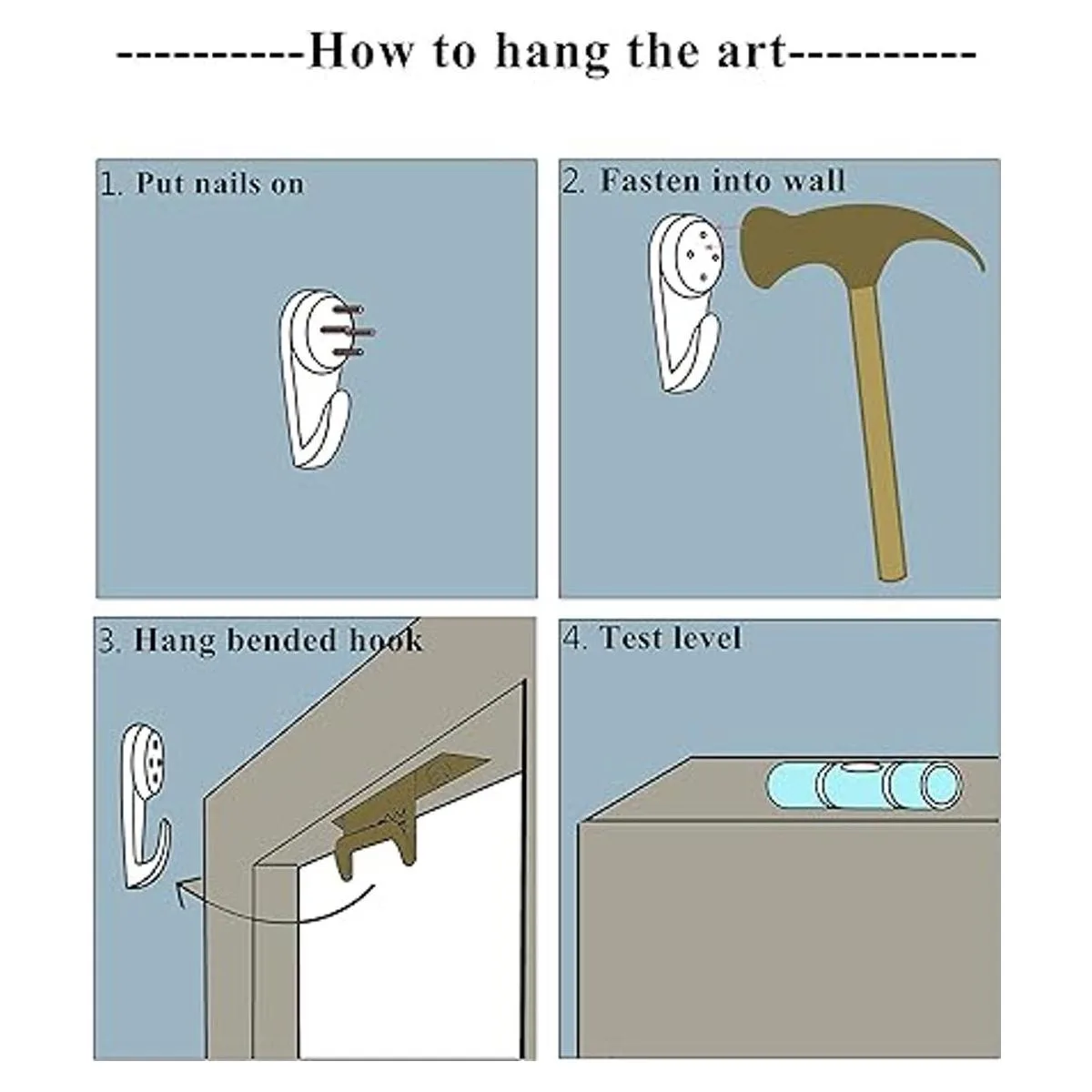 ----------How to hang the art----------

1. Put nails on

2. Fasten into wall

3. Hang bended hook

4. Test level