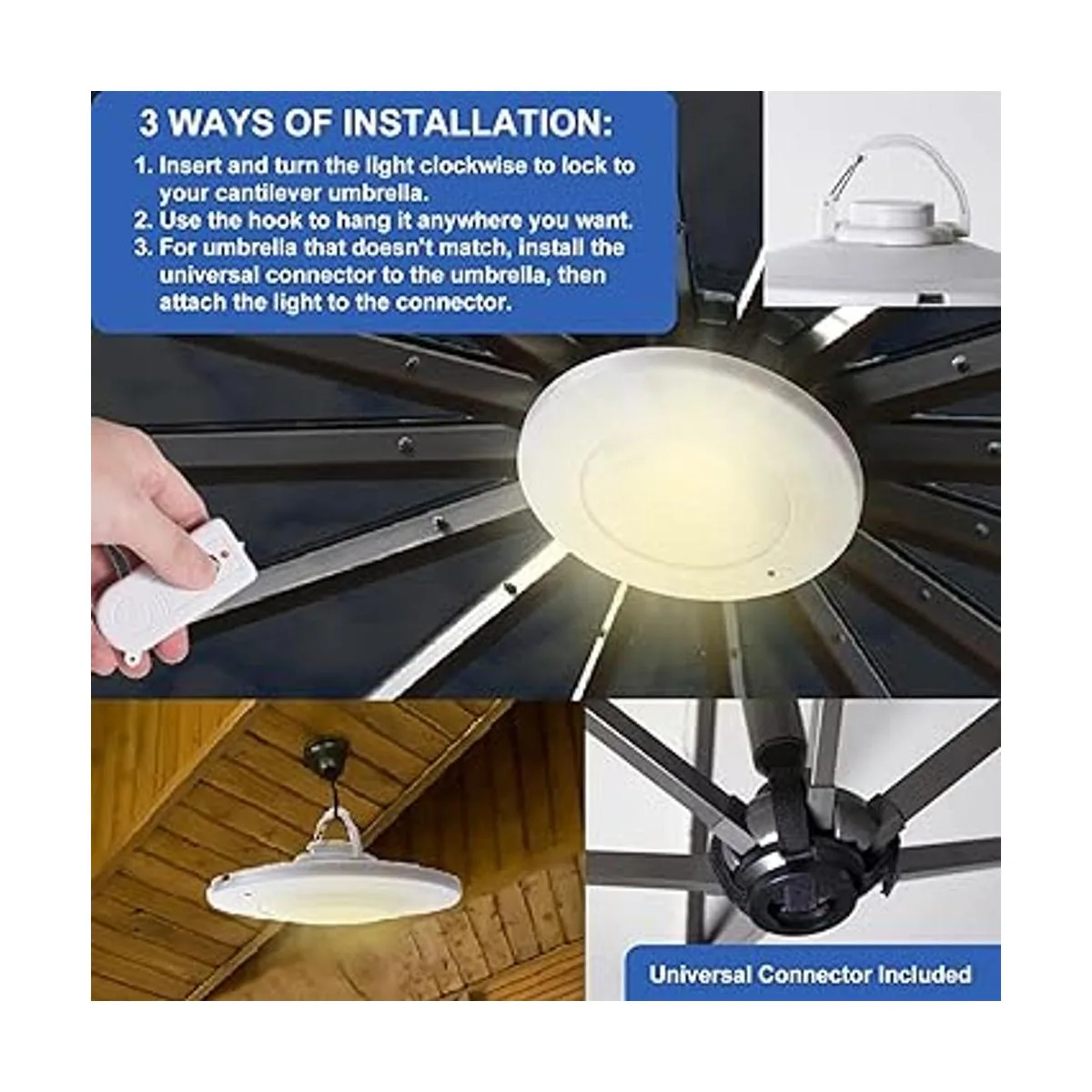 3 WAYS OF INSTALLATION:

1. Insert and turn the light clockwise to lock to your cantilever umbrella.
2. Use the hook to hang it anywhere you want.
3. For umbrella that doesn't match, install the universal connector to the umbrella, then attach the light to the connector.

Universal Connector Included