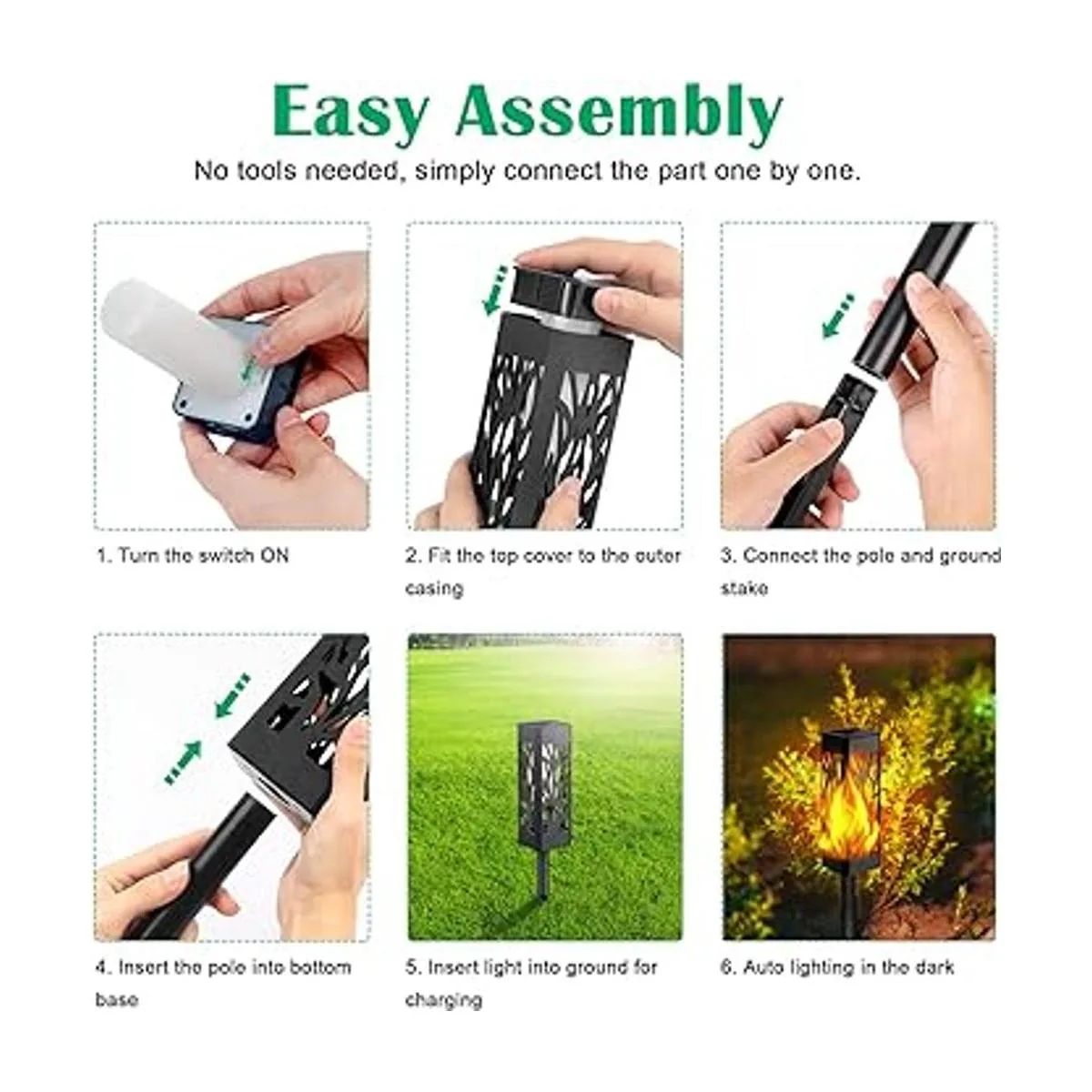 Easy Assembly

No tools needed, simply connect the part one by one.

1. Turn the switch ON

2. Fit the top cover to the outer casing

3. Connect the pole and ground stake

4. Insert the pole into bottom base

5. Insert light into ground for charging

6. Auto lighting in the dark