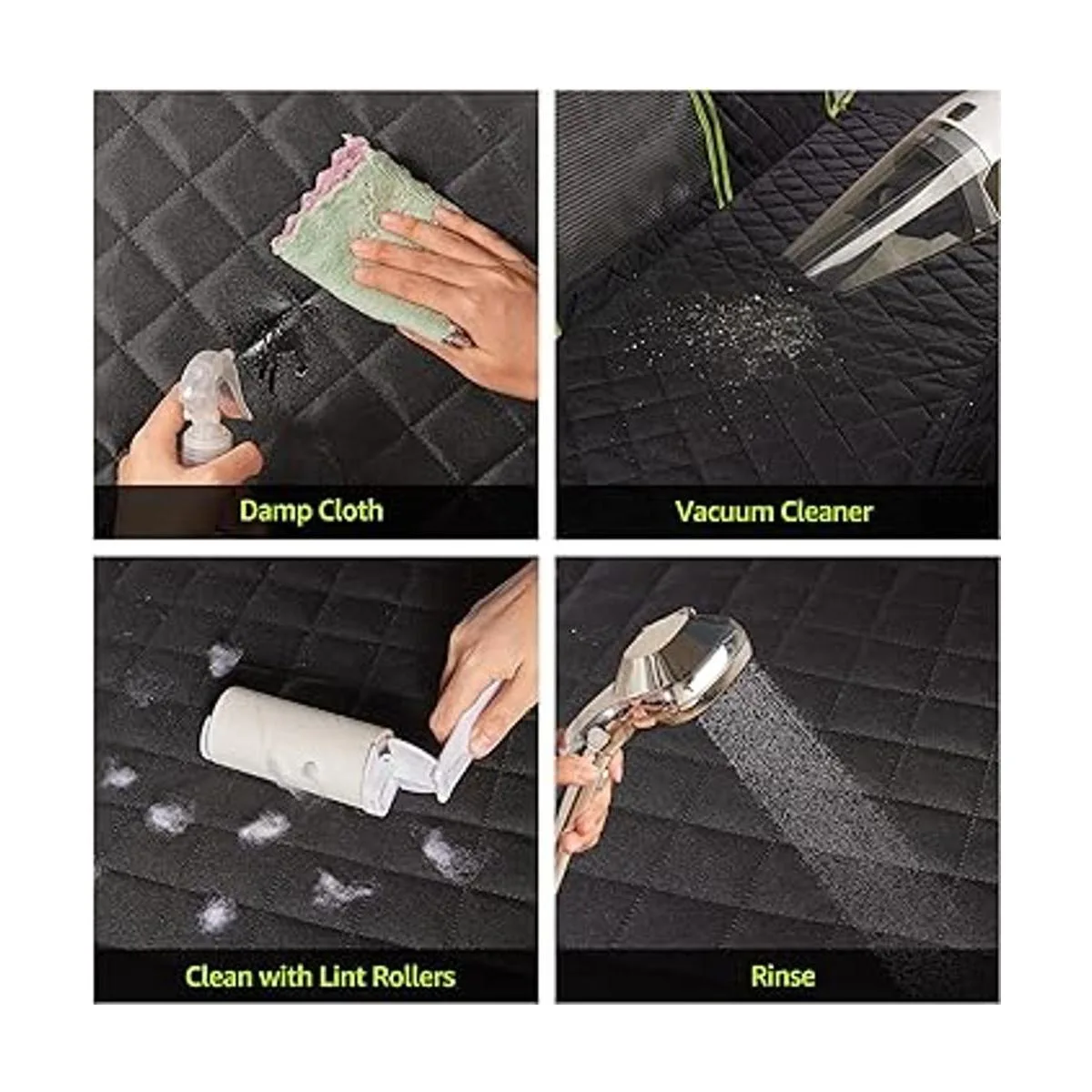 Damp Cloth

Vacuum Cleaner

Clean with Lint Rollers

Rinse